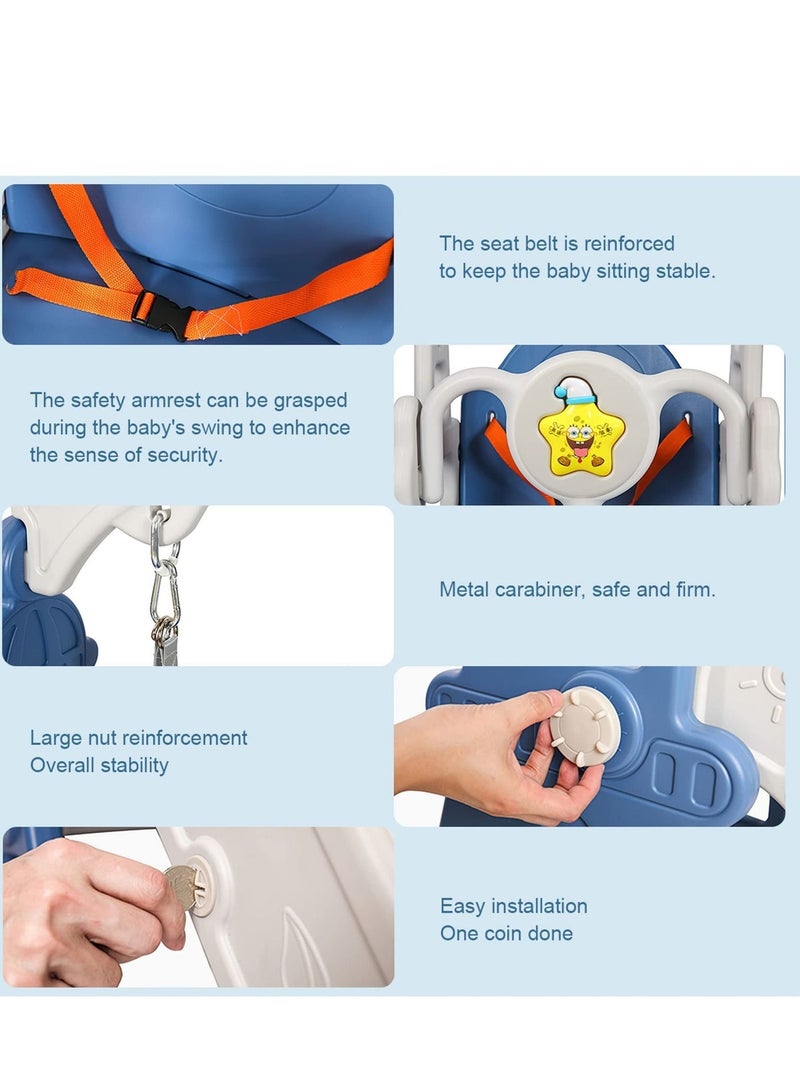 The seat belt is reinforced to keep the baby sitting stable.

The safety armrest can be grasped during the baby's swing to enhance the sense of security.

Metal carabiner, safe and firm.

Large nut reinforcement
Overall stability

Easy installation
One coin done