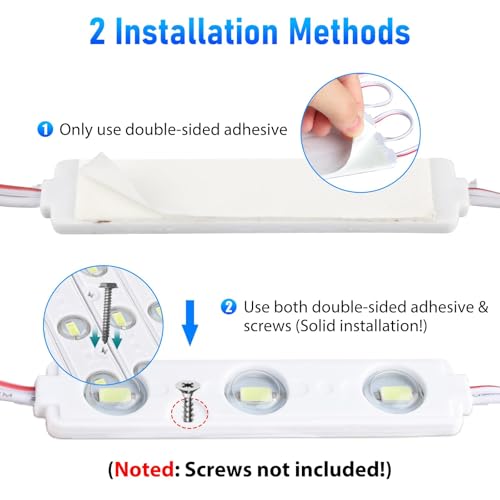 2 Installation Methods

1 Only use double-sided adhesive

2 Use both double-sided adhesive & screws (Solid installation!)

(Noted: Screws not included!)