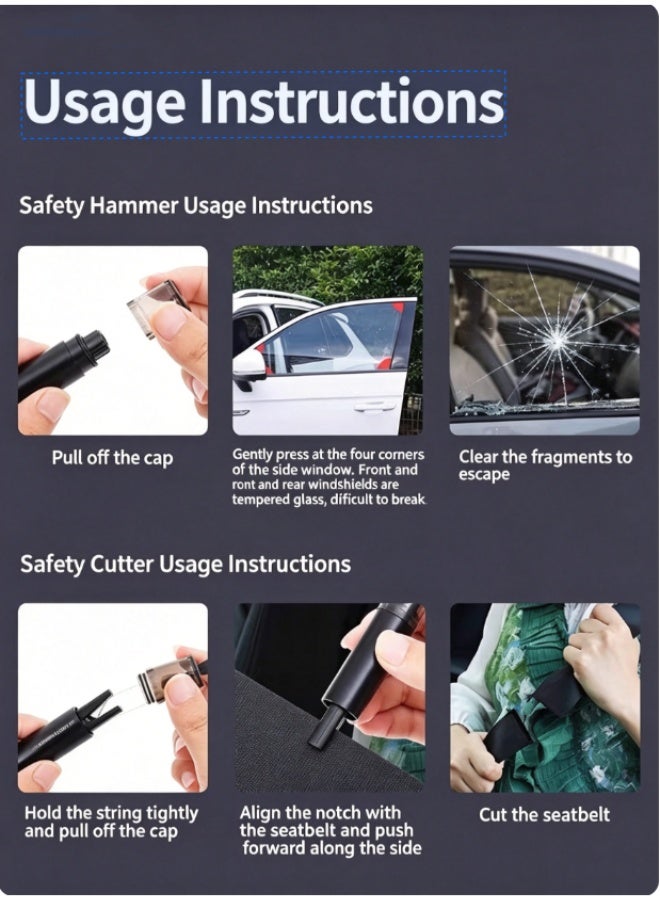 Usage Instructions

Safety Hammer Usage Instructions

Pull off the cap

Gently press at the four corners of the side window. Front and ront and rear windshields are tempered glass, dificult to break

Clear the fragments to escape

Safety Cutter Usage Instructions

Hold the string tightly and pull off the cap

Align the notch with the seatbelt and push forward along the side

Cut the seatbelt