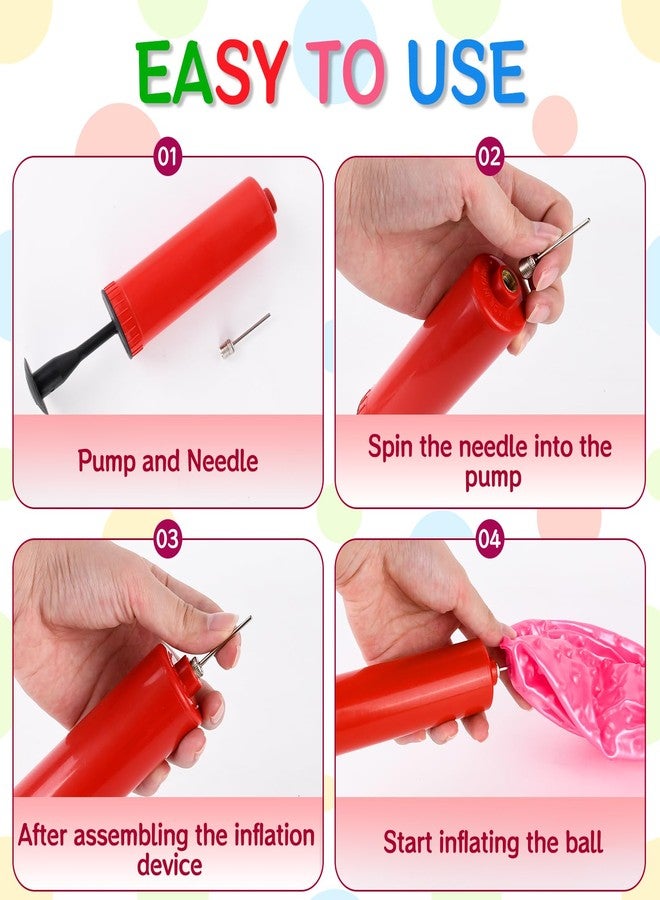 EASY TO USE

01

Pump and Needle

02

Spin the needle into the pump

03

After assembling the inflation device

04

Start inflating the ball