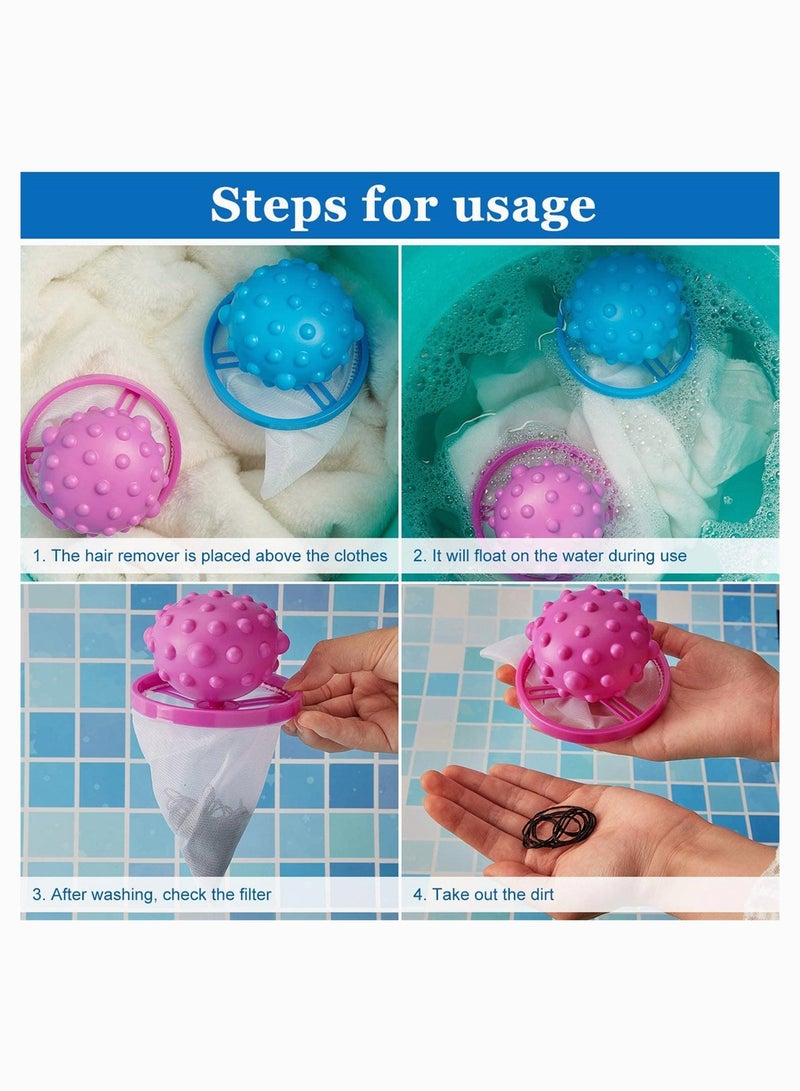 Steps for usage

1. The hair remover is placed above the clothes

2. It will float on the water during use

3. After washing, check the filter

4. Take out the dirt