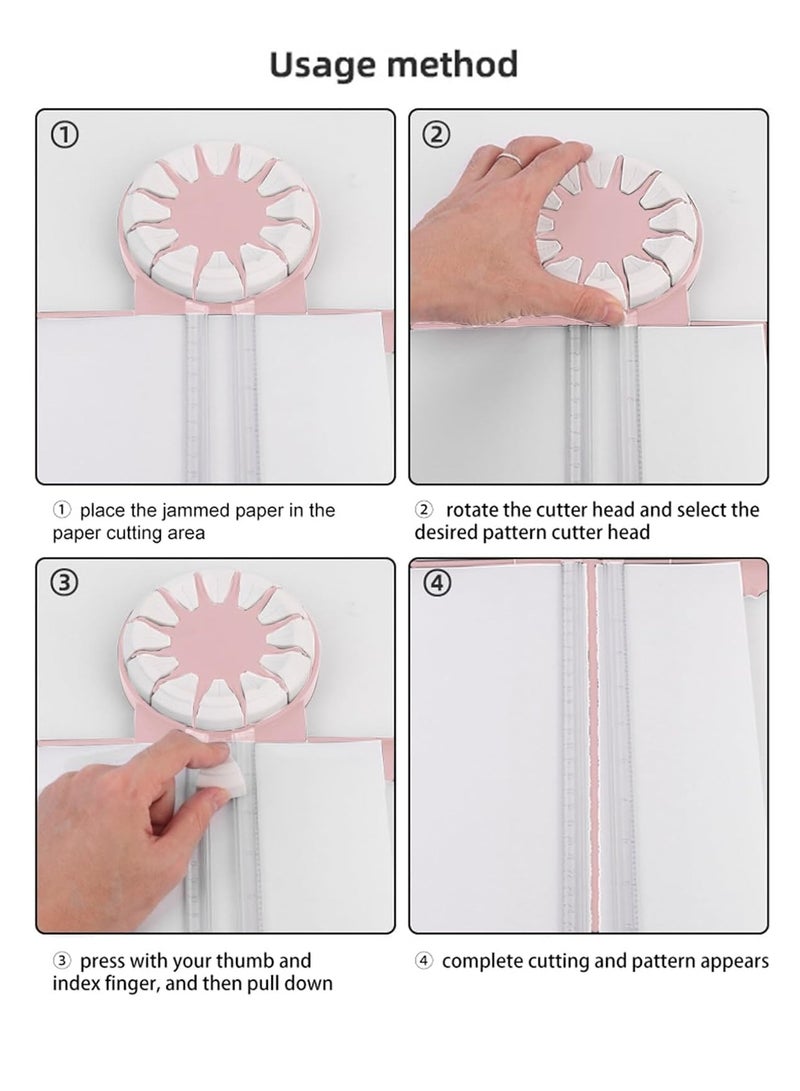 Usage method

①

②

① place the jammed paper in the paper cutting area

② rotate the cutter head and select the desired pattern cutter head

③

④

③ press with your thumb and index finger, and then pull down

④ complete cutting and pattern appears