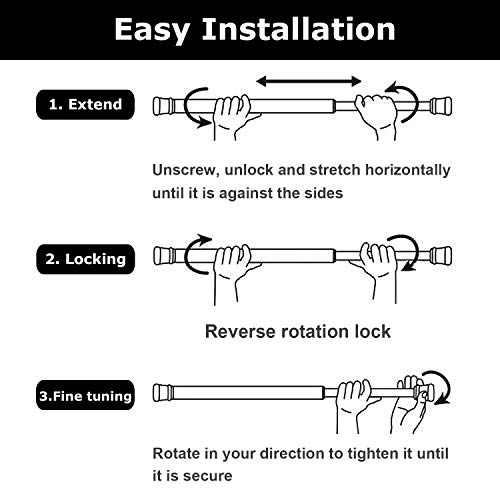 Easy Installation

1. Extend

Unscrew, unlock and stretch horizontally until it is against the sides

2. Locking

Reverse rotation lock

3.Fine tuning

Rotate in your direction to tighten it until it is secure