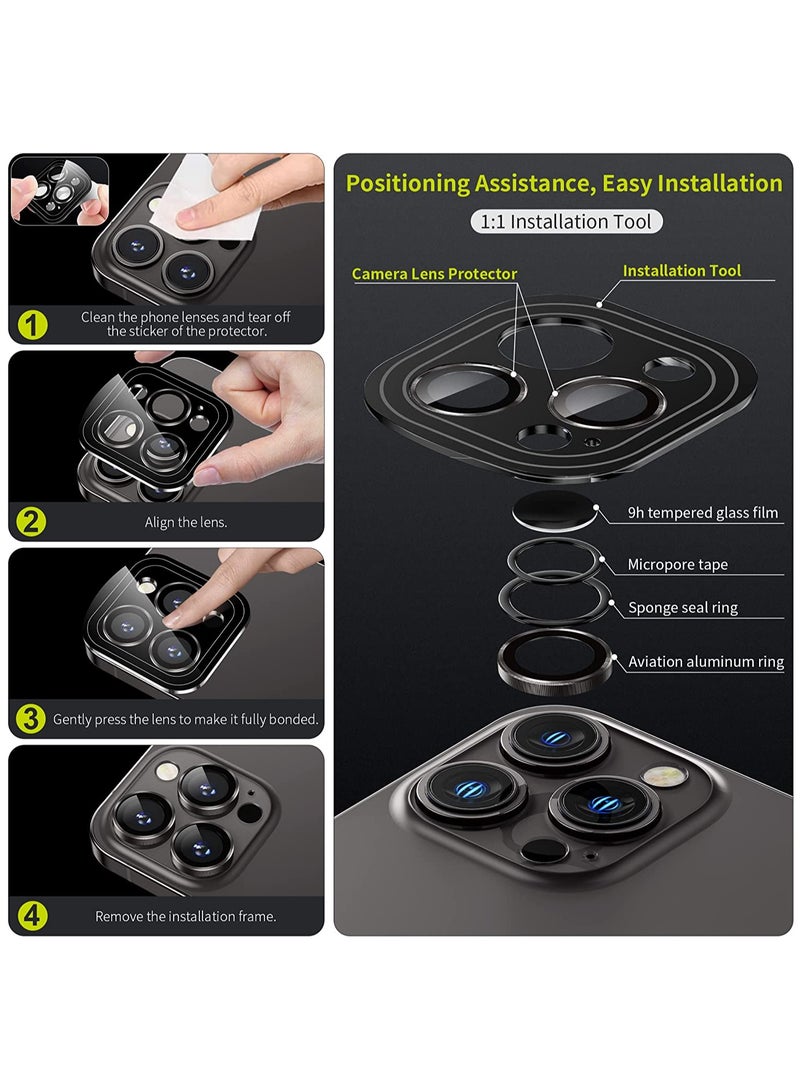 1
Clean the phone lenses and tear off the sticker of the protector.

2
Align the lens.

3
Gently press the lens to make it fully bonded.

4
Remove the installation frame.

Positioning Assistance, Easy Installation

1:1 Installation Tool

Camera Lens Protector

Installation Tool

9h tempered glass film

Micropore tape

Sponge seal ring

Aviation aluminum ring