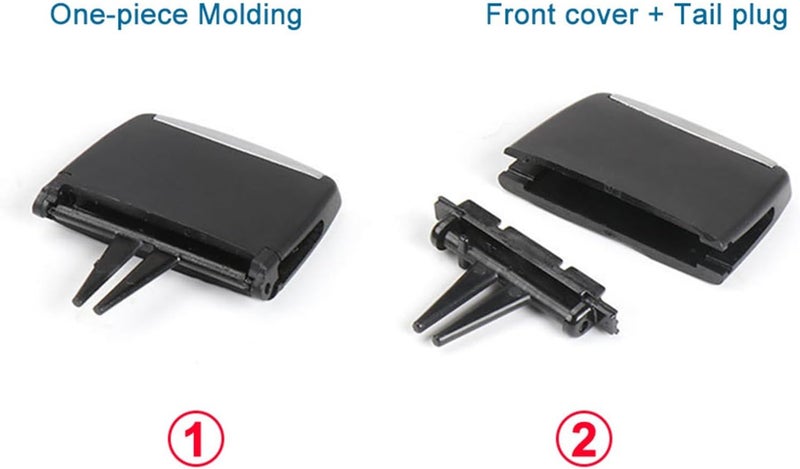 One-piece Molding

Front cover + Tail plug

①

②