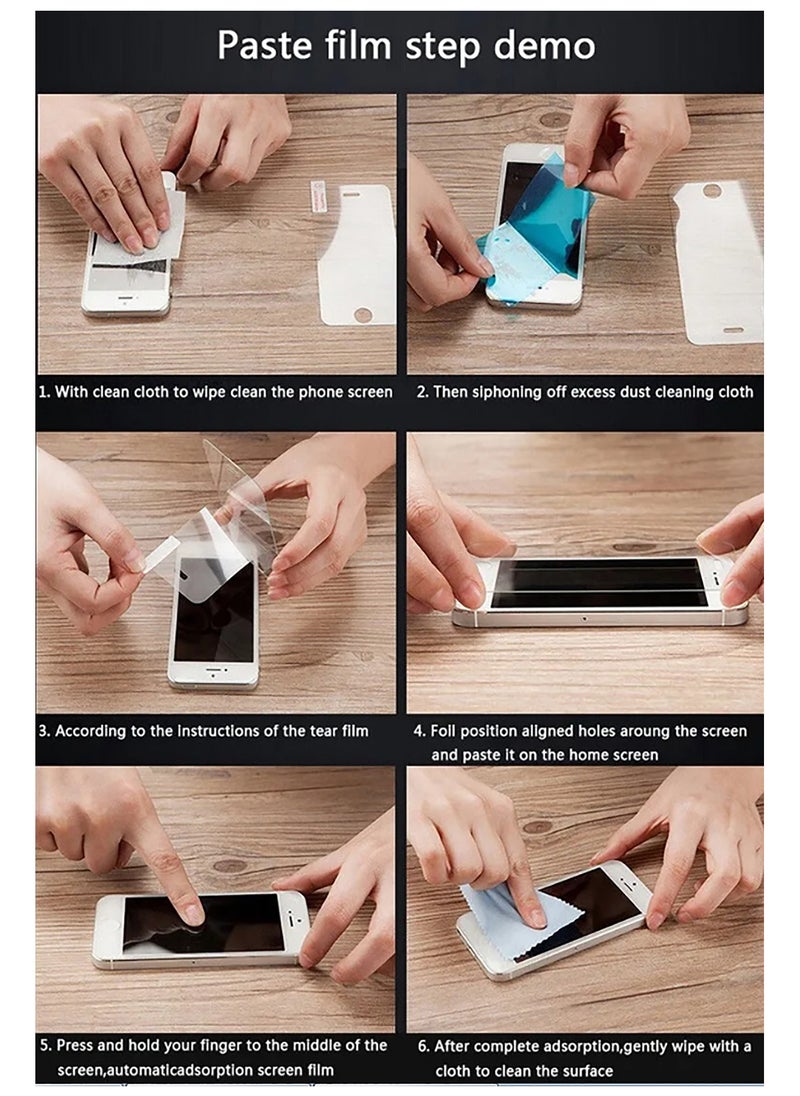 Paste film step demo

1. With clean cloth to wipe clean the phone screen

2. Then siphoning off excess dust cleaning cloth

3. According to the instructions of the tear film

4. Foil position aligned holes aroung the screen and paste it on the home screen

5. Press and hold your finger to the middle of the screen,automaticadsorption screen film

6. After complete adsorption,gently wipe with a cloth to clean the surface