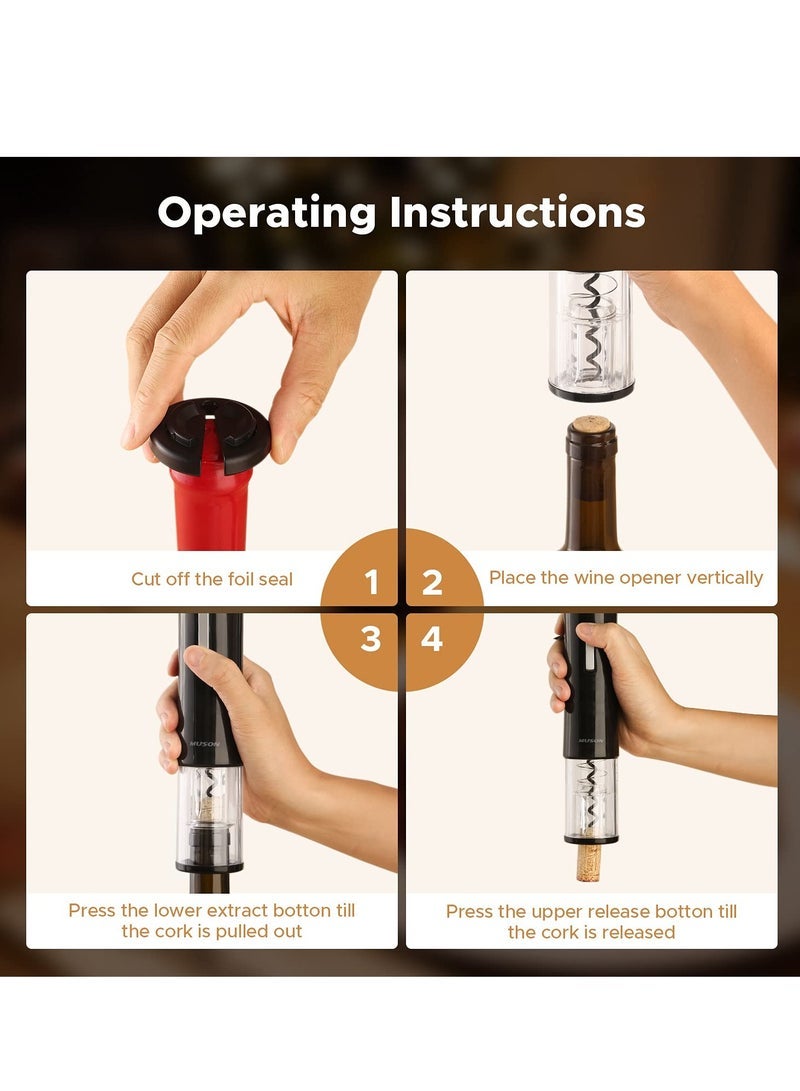 Operating Instructions

Cut off the foil seal

1

2

Place the wine opener vertically

3

4

MUSON

MUSON

Press the lower extract botton till the cork is pulled out

Press the upper release botton till the cork is released