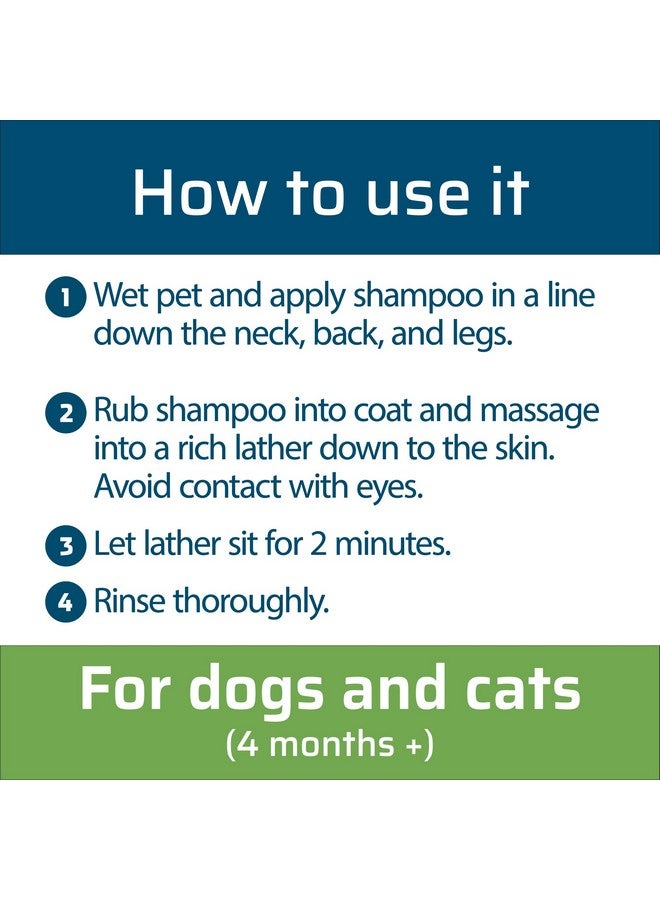 How to use it

1 Wet pet and apply shampoo in a line down the neck, back, and legs.

2 Rub shampoo into coat and massage into a rich lather down to the skin. Avoid contact with eyes.

3 Let lather sit for 2 minutes.

4 Rinse thoroughly.

For dogs and cats
(4 months +)