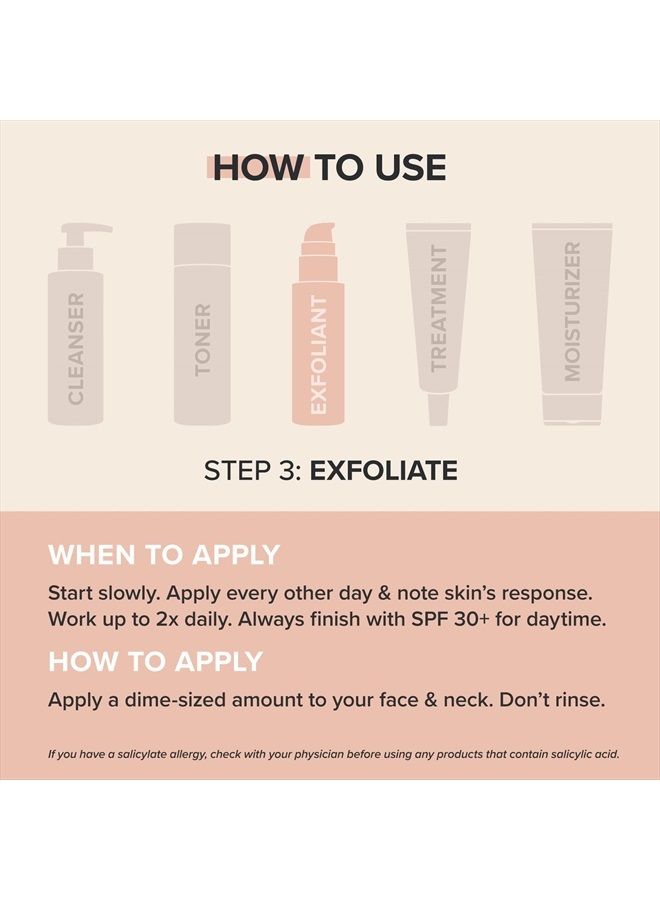 HOW TO USE

CLEANSER

TONER

EXFOLIANT

TREATMENT

MOISTURIZER

STEP 3: EXFOLIATE

WHEN TO APPLY

Start slowly. Apply every other day & note skin's response. Work up to 2x daily. Always finish with SPF 30+ for daytime.

HOW TO APPLY

Apply a dime-sized amount to your face & neck. Don't rinse.

If you have a salicylate allergy, check with your physician before using any products that contain salicylic acid.