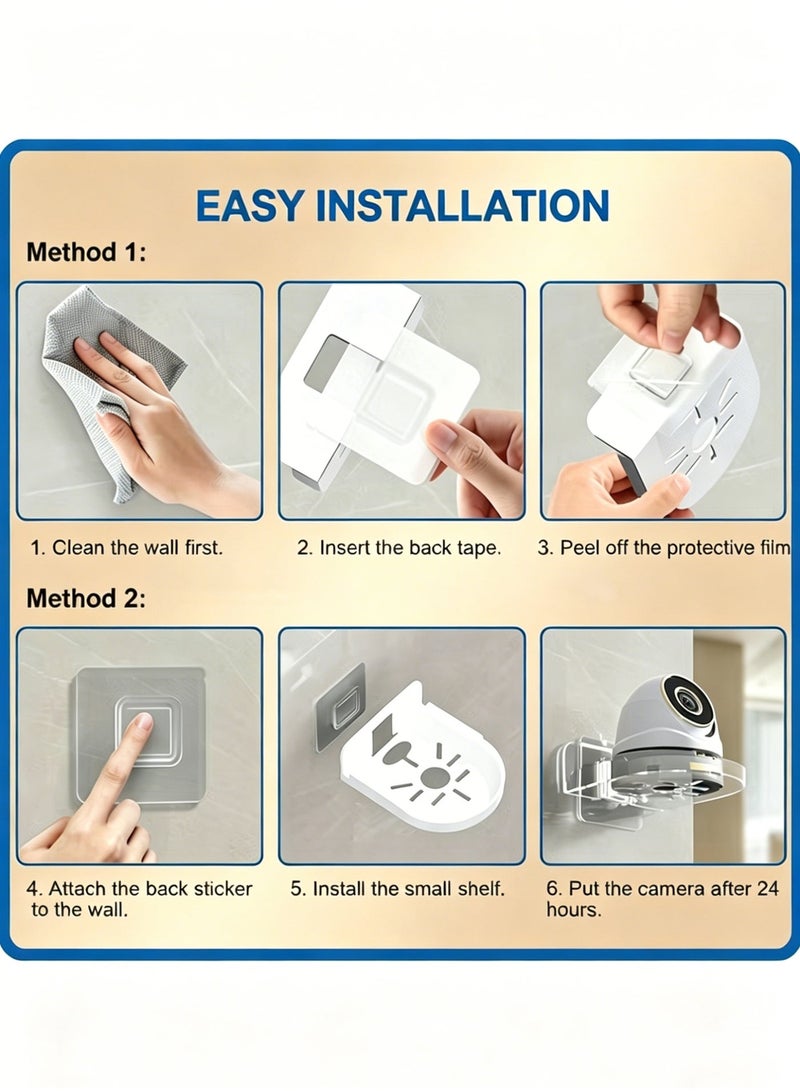 EASY INSTALLATION

Method 1:

1. Clean the wall first.

2. Insert the back tape.

3. Peel off the protective film

Method 2:

4. Attach the back sticker to the wall.

5. Install the small shelf.

6. Put the camera after 24 hours.