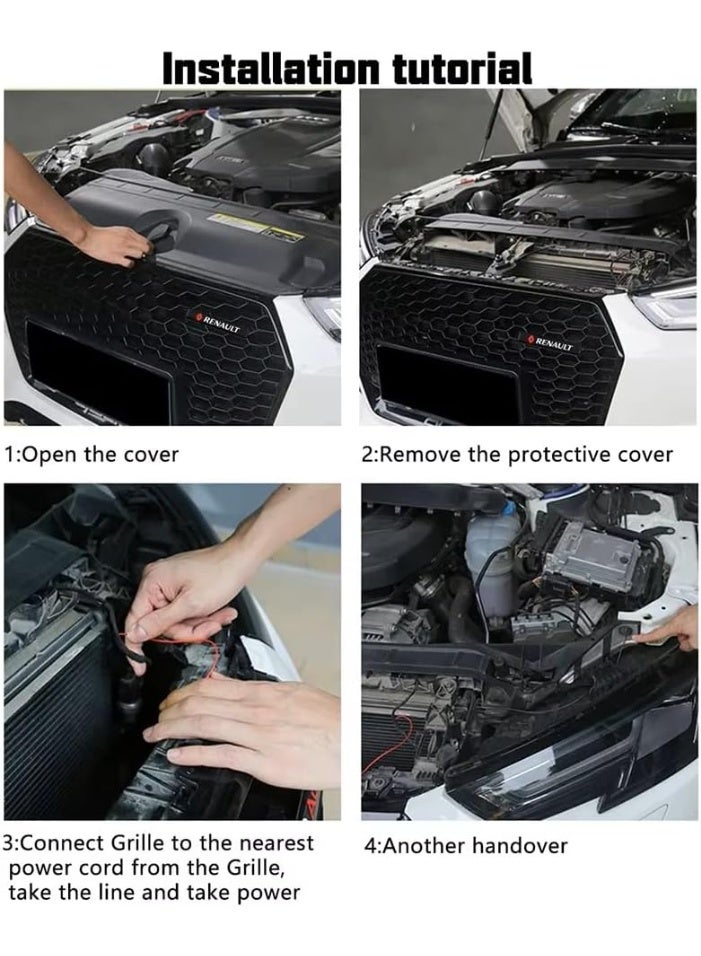 Installation tutorial

RENAULT

RENAULT

1:Open the cover

2:Remove the protective cover

3:Connect Grille to the nearest power cord from the Grille, take the line and take power

4:Another handover