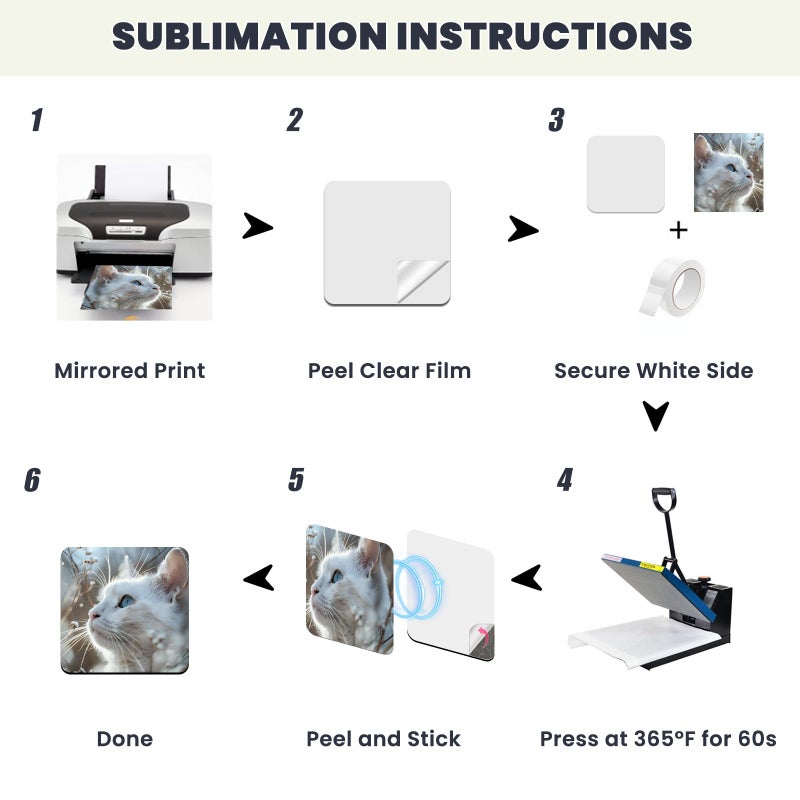 SUBLIMATION INSTRUCTIONS

1

Mirrored Print

2

Peel Clear Film

3

+

Secure White Side

4

Press at 365°F for 60s

5

Peel and Stick

6

Done