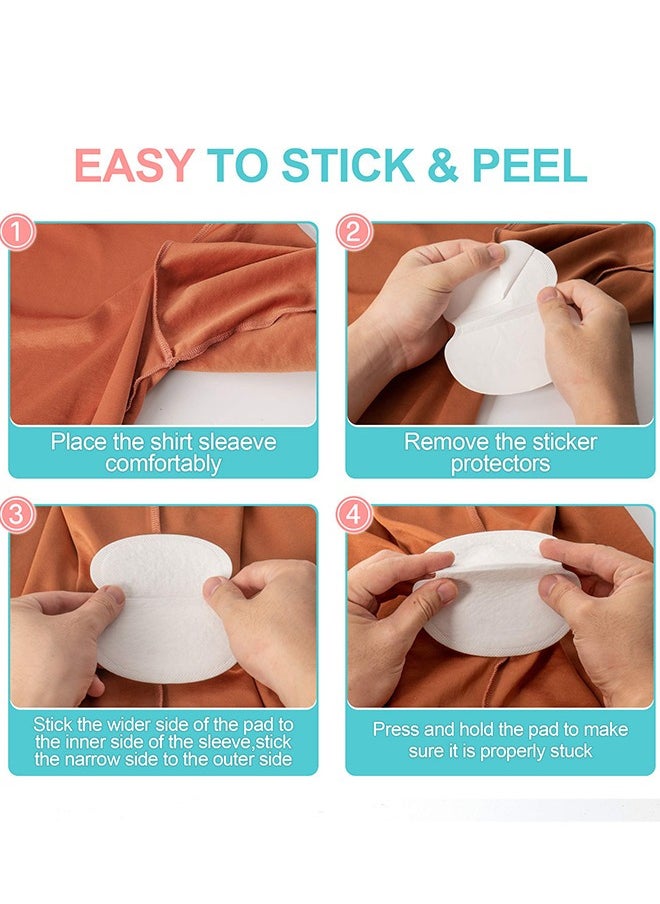 EASY TO STICK & PEEL

1

Place the shirt sleaeve comfortably

2

Remove the sticker protectors

3

Stick the wider side of the pad to the inner side of the sleeve,stick the narrow side to the outer side

4

Press and hold the pad to make sure it is properly stuck