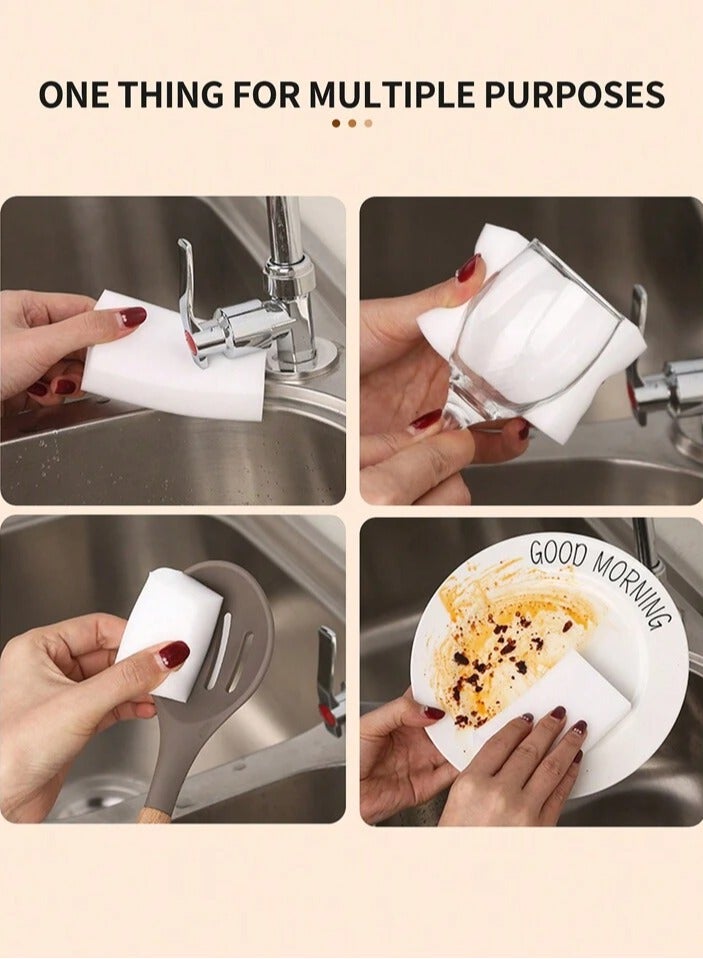 ONE THING FOR MULTIPLE PURPOSES

GOOD MORNING