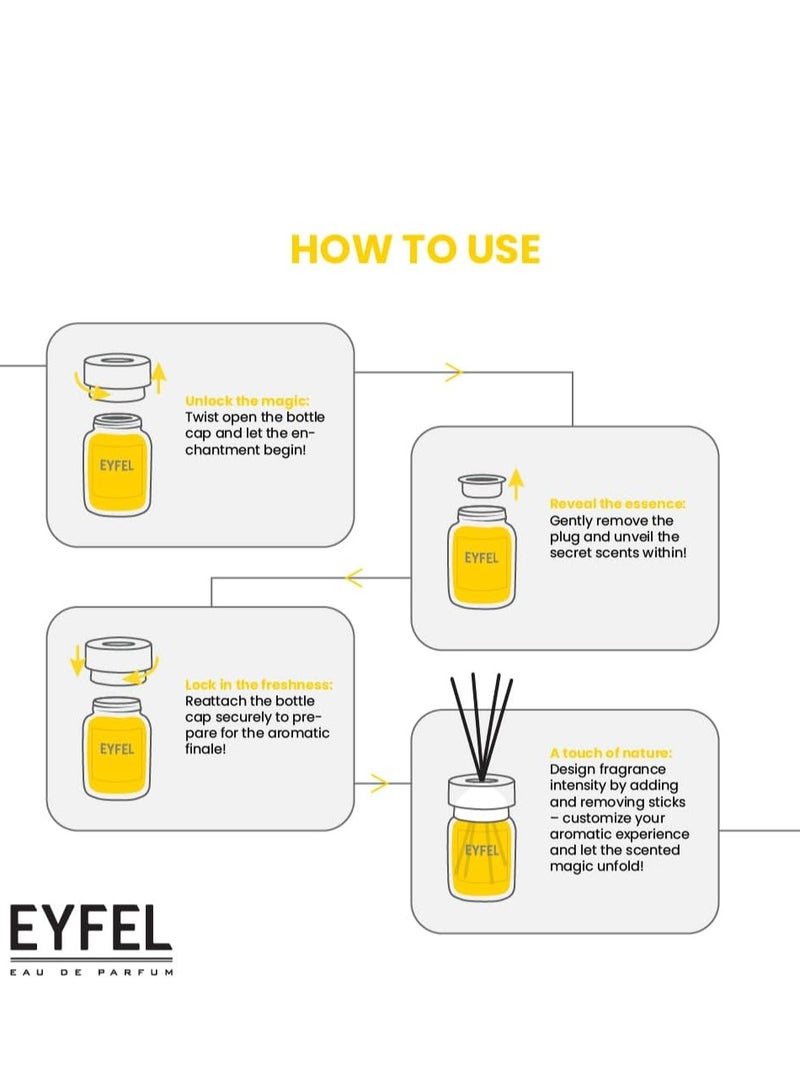 HOW TO USE

EYFEL

Unlock the magic:
Twist open the bottle cap and let the enchantment begin!

EYFEL

Reveal the essence:
Gently remove the plug and unveil the secret scents within!

EYFEL

Lock in the freshness:
Reattach the bottle cap securely to prepare for the aromatic finale!

EYFEL

A touch of nature:
Design fragrance intensity by adding and removing sticks – customize your aromatic experience and let the scented magic unfold!

EYFEL
EAU DE PARFUM