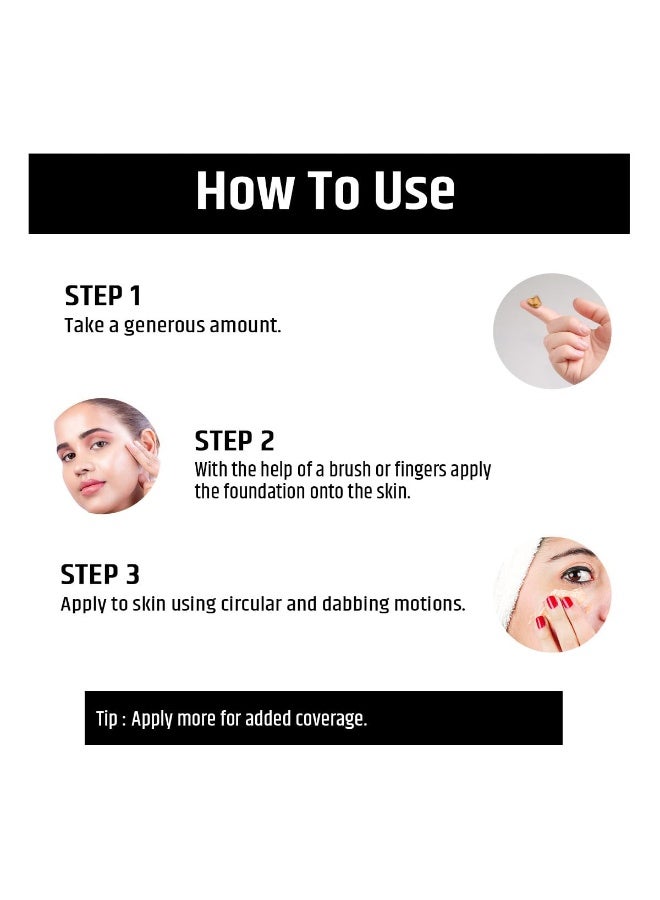 How To Use

STEP 1
Take a generous amount.

STEP 2
With the help of a brush or fingers apply the foundation onto the skin.

STEP 3
Apply to skin using circular and dabbing motions.

Tip : Apply more for added coverage.