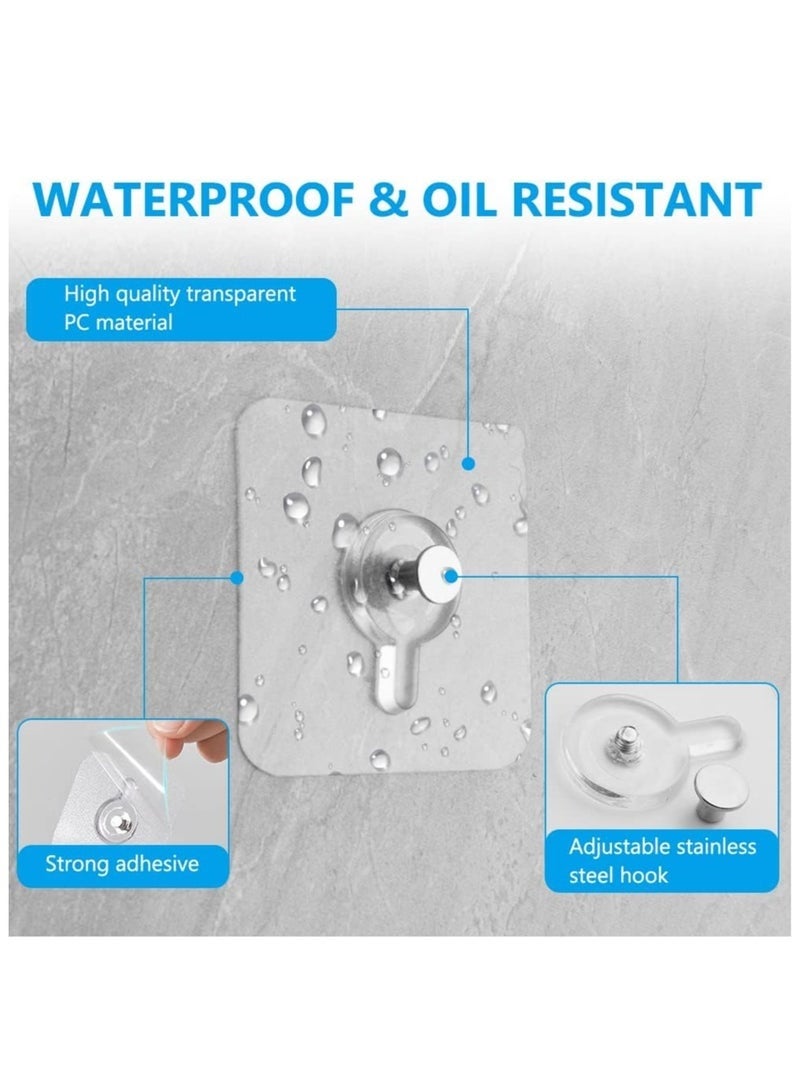 WATERPROOF & OIL RESISTANT

High quality transparent PC material

Strong adhesive

Adjustable stainless steel hook