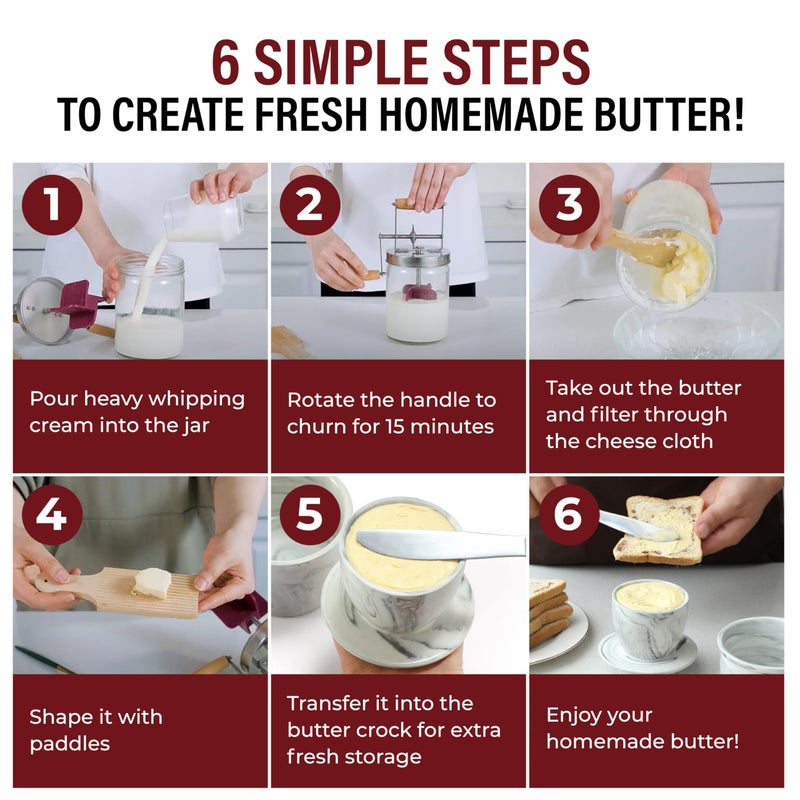 6 SIMPLE STEPS
TO CREATE FRESH HOMEMADE BUTTER!

1
Pour heavy whipping cream into the jar

2
Rotate the handle to churn for 15 minutes

3
Take out the butter and filter through the cheese cloth

4
Shape it with paddles

5
Transfer it into the butter crock for extra fresh storage

6
Enjoy your homemade butter!