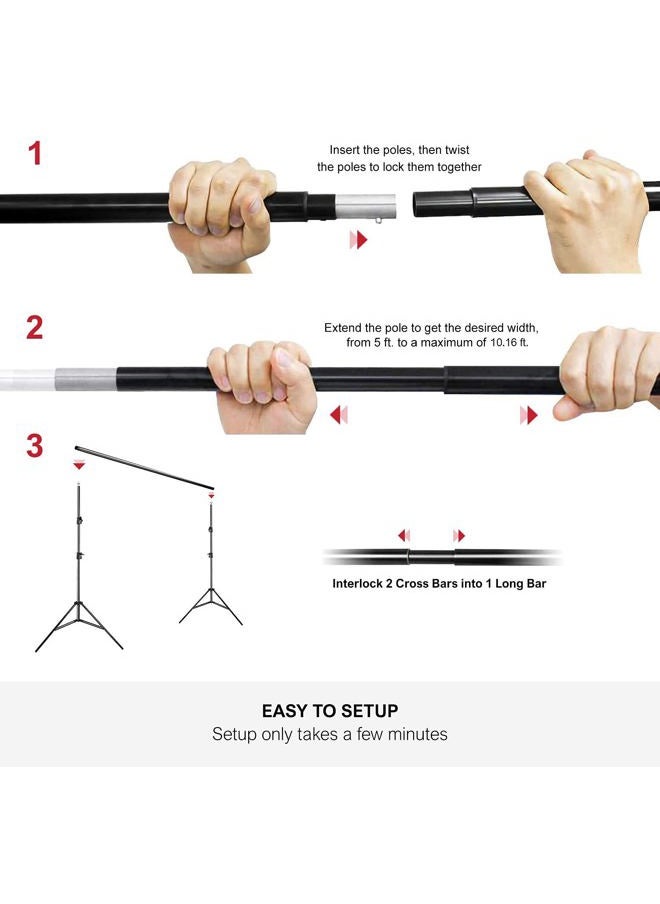 1

Insert the poles, then twist the poles to lock them together

2

Extend the pole to get the desired width, from 5 ft. to a maximum of 10.16 ft.

3

Interlock 2 Cross Bars into 1 Long Bar

EASY TO SETUP
Setup only takes a few minutes