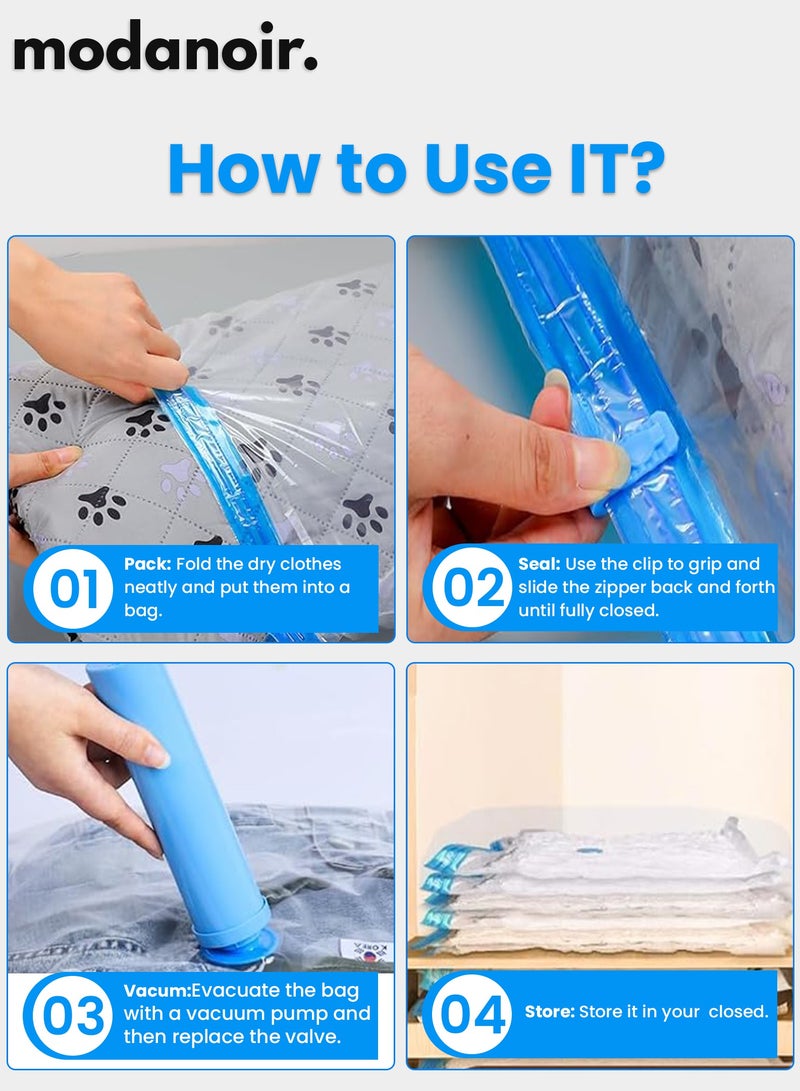 modanoir.

How to Use IT?

01 Pack: Fold the dry clothes neatly and put them into a bag.

02 Seal: Use the clip to grip and slide the zipper back and forth until fully closed.

03 Vacum:Evacuate the bag with a vacuum pump and then replace the valve.

04 Store: Store it in your closed.