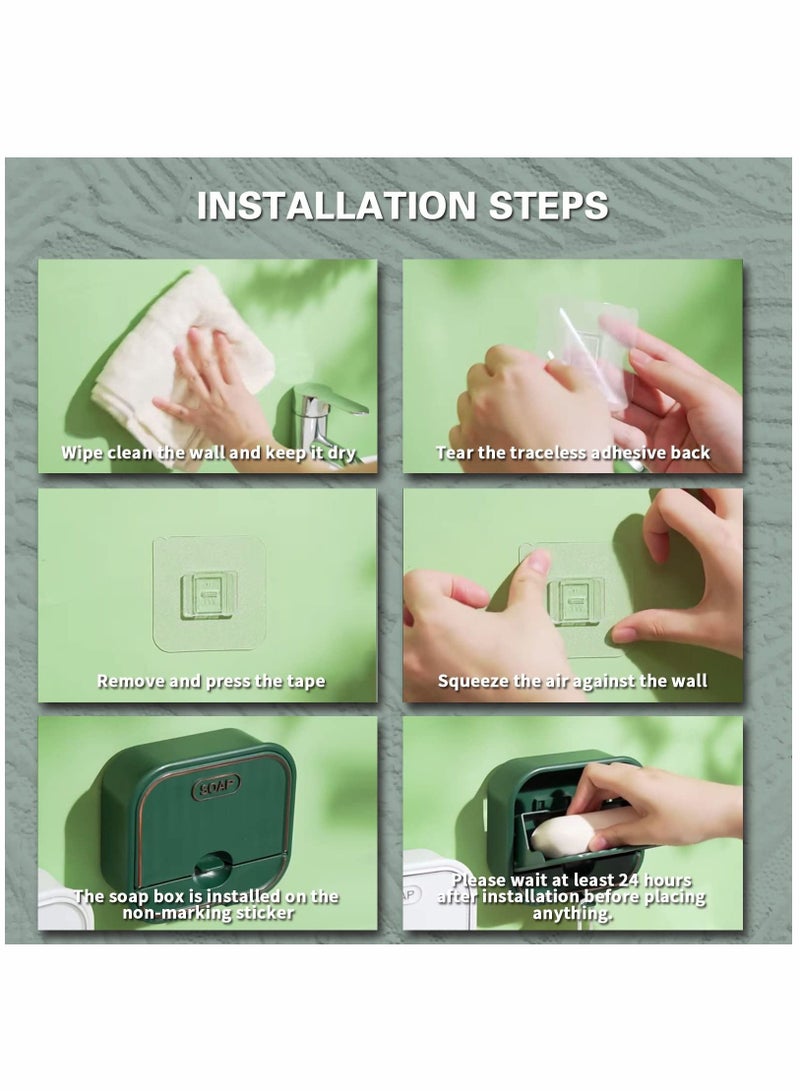 INSTALLATION STEPS

Wipe clean the wall and keep it dry

Tear the traceless adhesive back

Remove and press the tape

Squeeze the air against the wall

SOAP

The soap box is installed on the non-marking sticker

Please wait at least 24 hours after installation before placing anything.