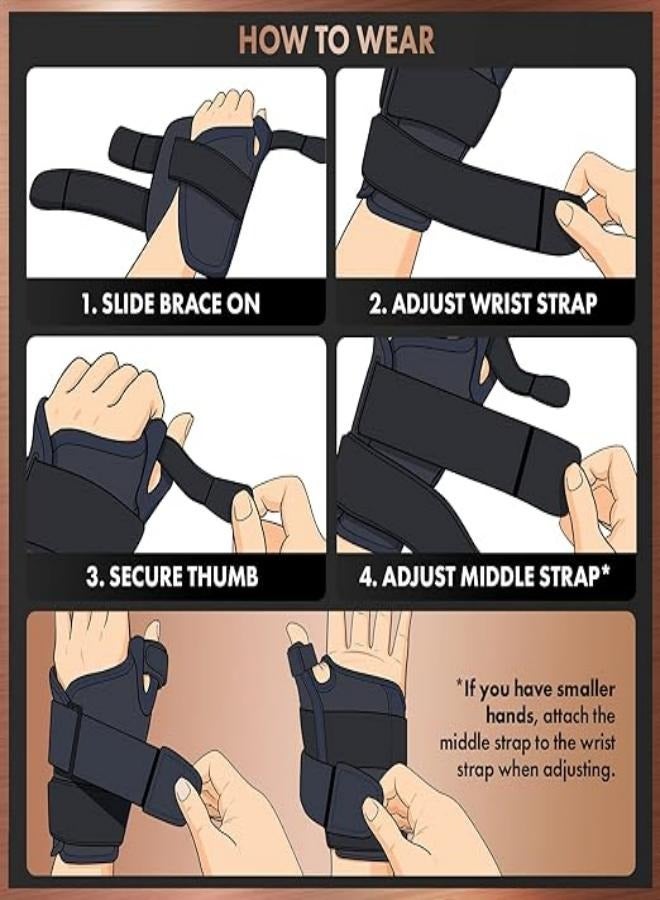 HOW TO WEAR

1. SLIDE BRACE ON

2. ADJUST WRIST STRAP

3. SECURE THUMB

4. ADJUST MIDDLE STRAP*

*If you have smaller hands, attach the middle strap to the wrist strap when adjusting.