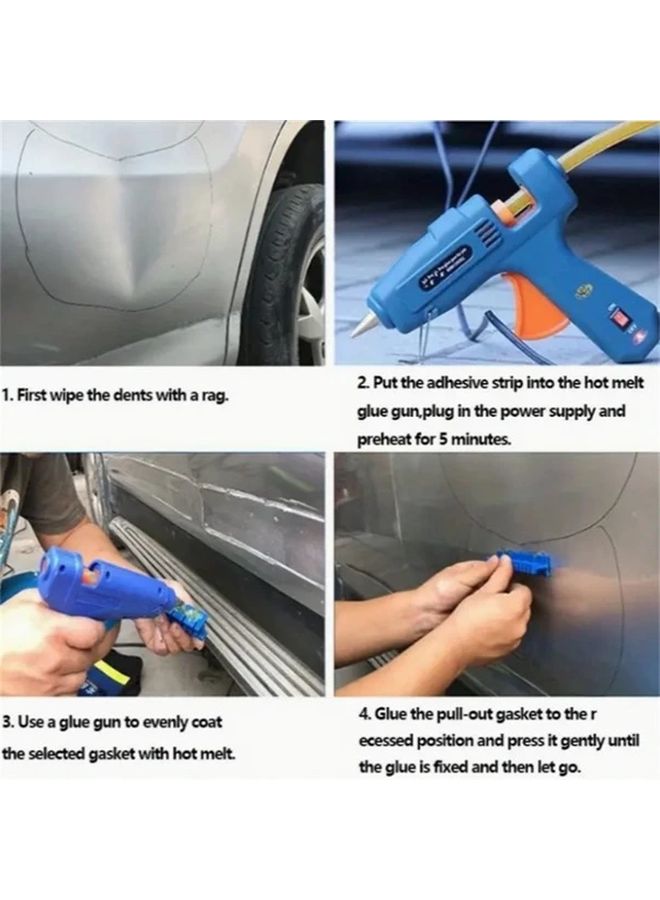 1. First wipe the dents with a rag.

2. Put the adhesive strip into the hot melt glue gun,plug in the power supply and preheat for 5 minutes.

3. Use a glue gun to evenly coat the selected gasket with hot melt.

4. Glue the pull-out gasket to the r ecessed position and press it gently until the glue is fixed and then let go.