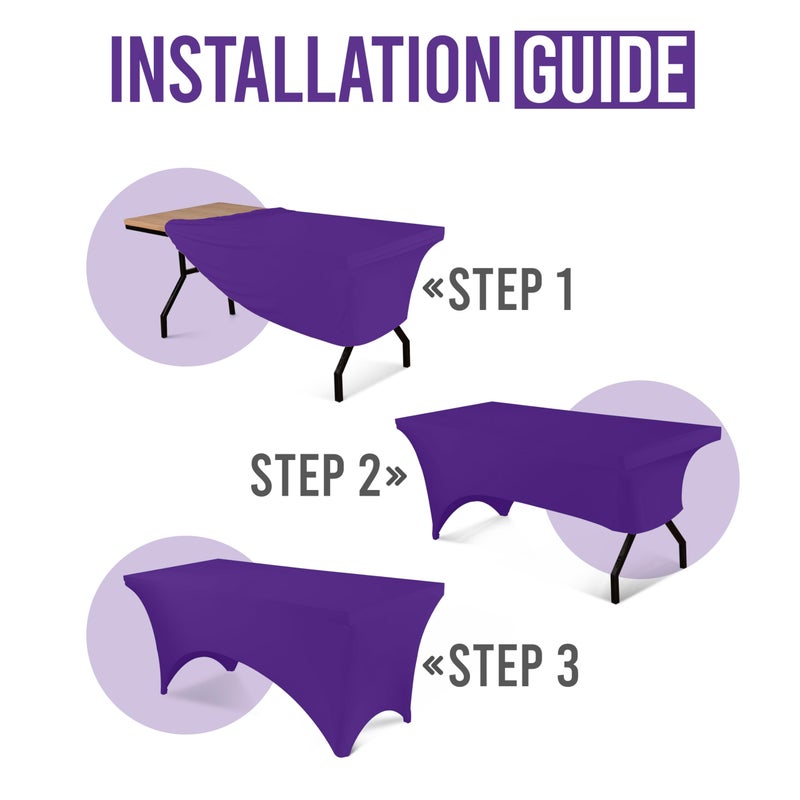 INSTALLATION GUIDE

«STEP 1

STEP 2»

«STEP 3