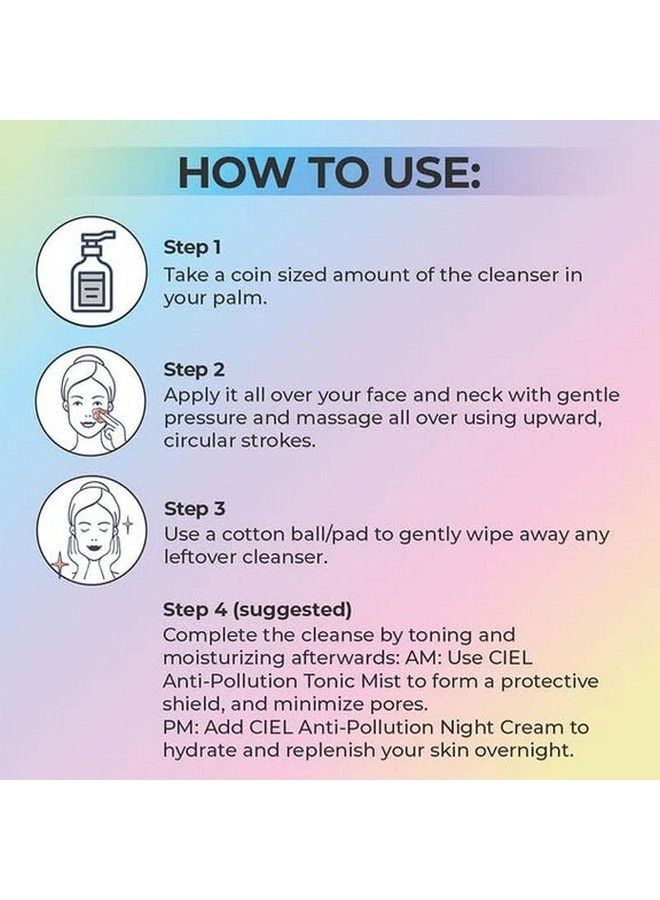 HOW TO USE:

Step 1
Take a coin sized amount of the cleanser in your palm.

Step 2
Apply it all over your face and neck with gentle pressure and massage all over using upward, circular strokes.

Step 3
Use a cotton ball/pad to gently wipe away any leftover cleanser.

Step 4 (suggested)
Complete the cleanse by toning and moisturizing afterwards: AM: Use CIEL Anti-Pollution Tonic Mist to form a protective shield, and minimize pores.
PM: Add CIEL Anti-Pollution Night Cream to hydrate and replenish your skin overnight.