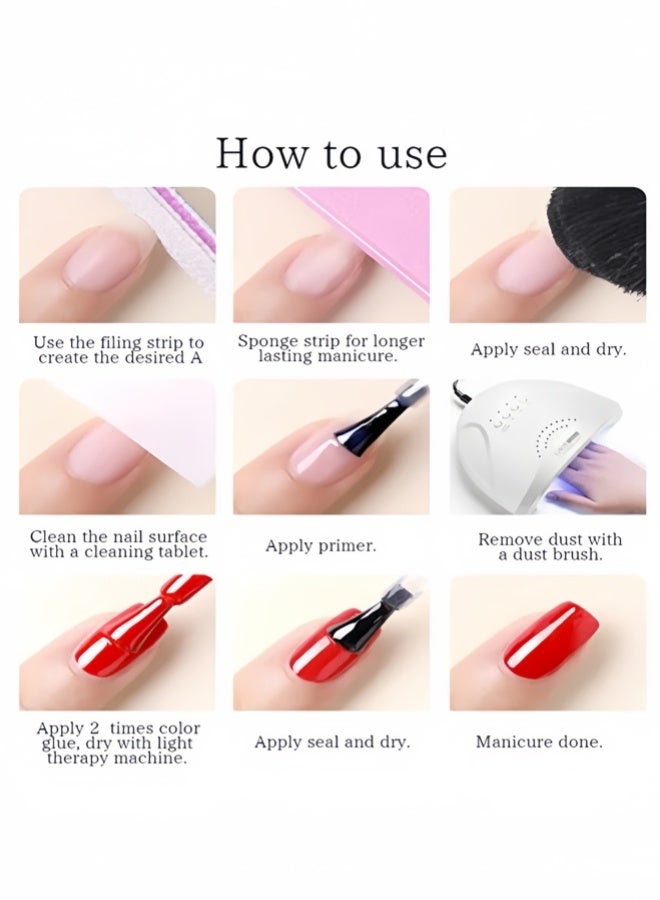 How to use

Use the filing strip to create the desired A

Sponge strip for longer lasting manicure.

Apply seal and dry.

Clean the nail surface with a cleaning tablet.

Apply primer.

Remove dust with a dust brush.

Apply 2 times color glue, dry with light therapy machine.

Apply seal and dry.

Manicure done.