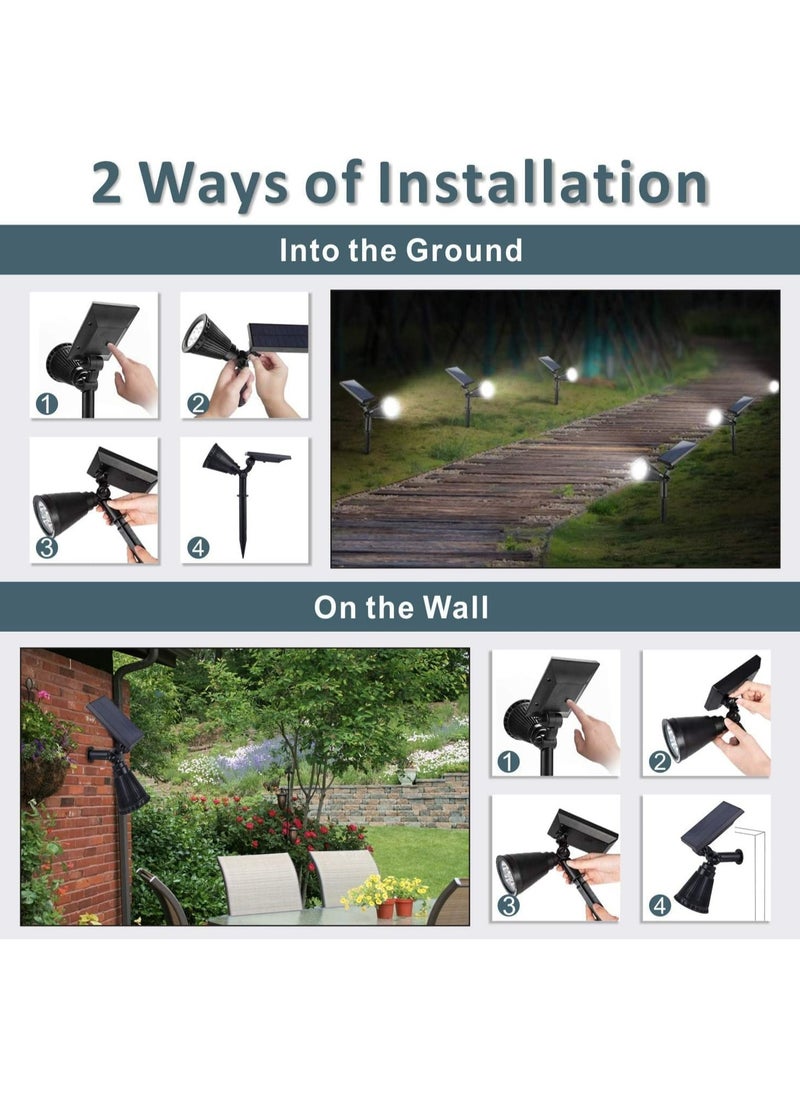 2 Ways of Installation

Into the Ground

1
2
3
4

On the Wall

1
2
3
4