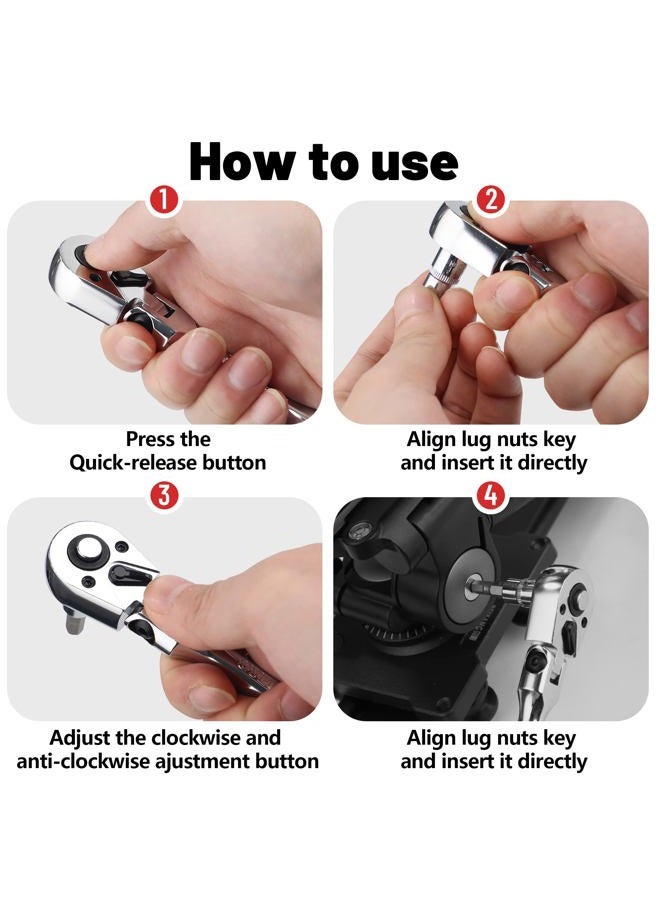 How to use

1

Press the Quick-release button

2

Align lug nuts key and insert it directly

3

Adjust the clockwise and anti-clockwise ajustment button

4

Align lug nuts key and insert it directly