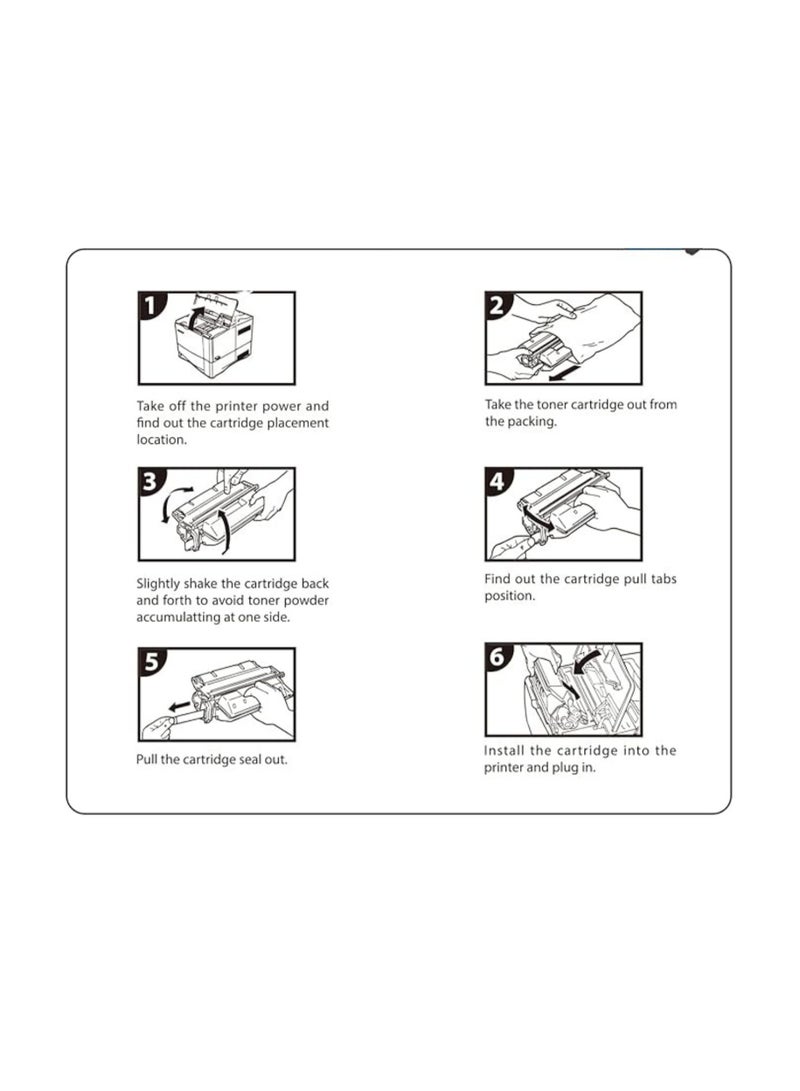 1

Take off the printer power and find out the cartridge placement location.

2

Take the toner cartridge out from the packing.

3

Slightly shake the cartridge back and forth to avoid toner powder accumulatting at one side.

4

Find out the cartridge pull tabs position.

5

Pull the cartridge seal out.

6

Install the cartridge into the printer and plug in.