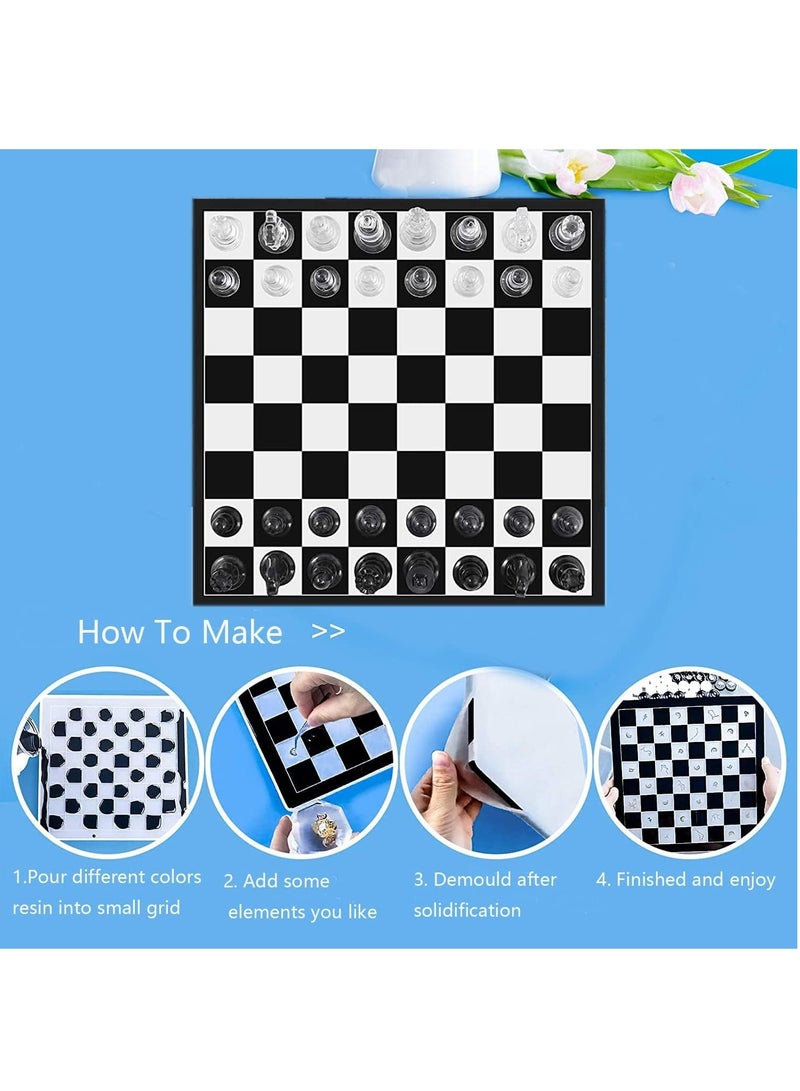 How To Make >>

1.Pour different colors resin into small grid

2. Add some elements you like

3. Demould after solidification

4. Finished and enjoy