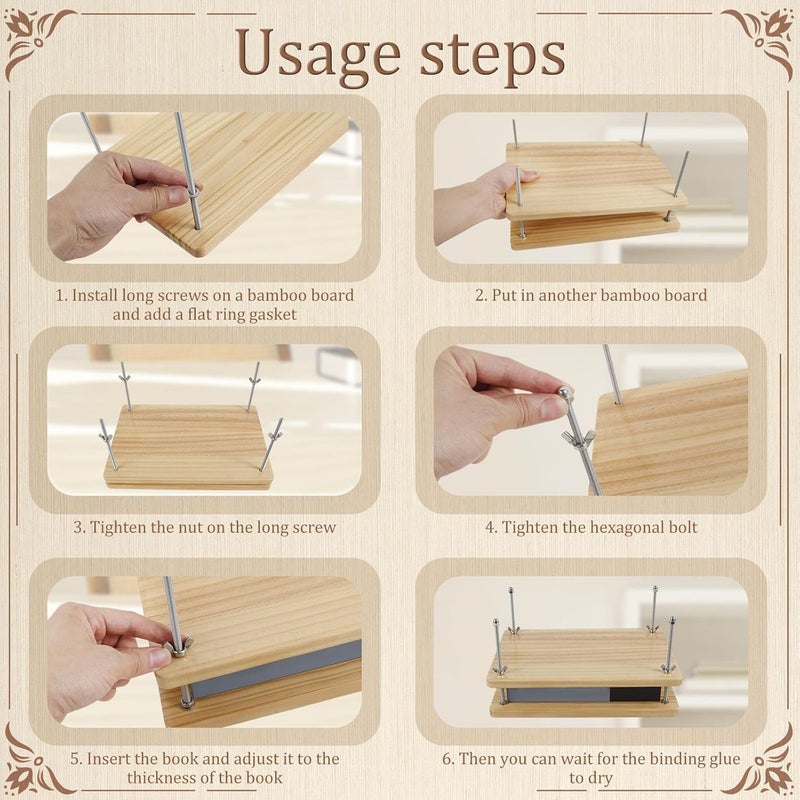 Usage steps

1. Install long screws on a bamboo board and add a flat ring gasket

2. Put in another bamboo board

3. Tighten the nut on the long screw

4. Tighten the hexagonal bolt

5. Insert the book and adjust it to the thickness of the book

6. Then you can wait for the binding glue to dry