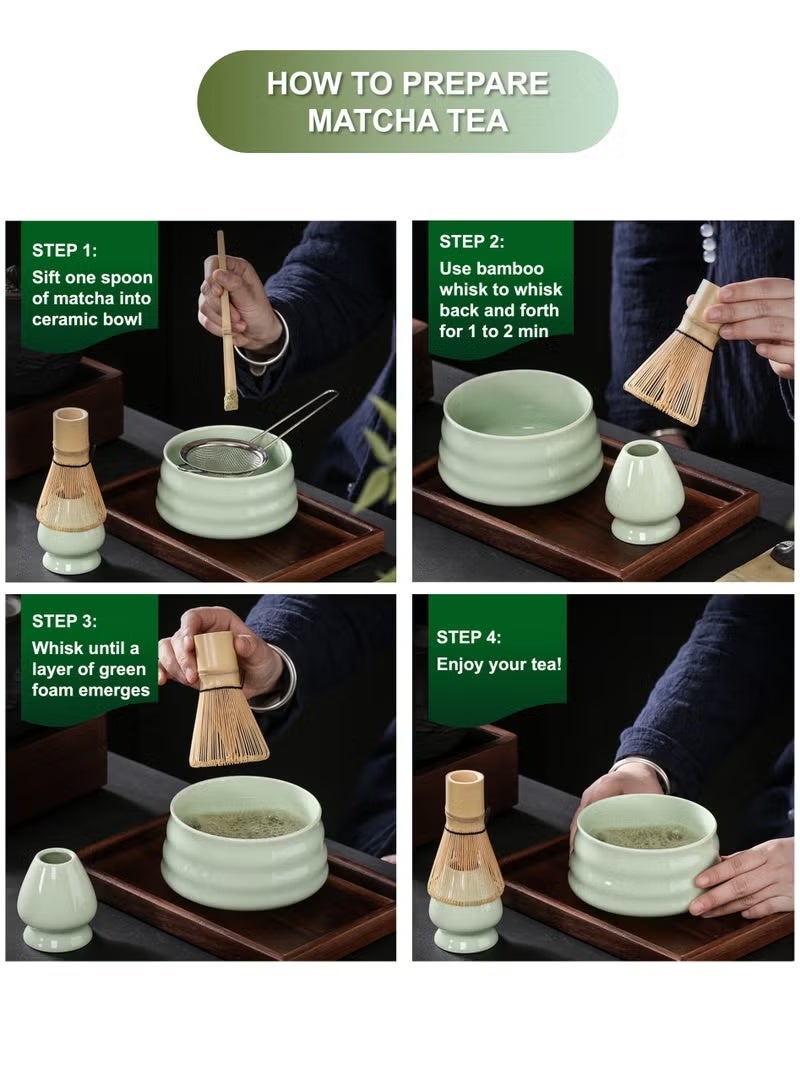 HOW TO PREPARE MATCHA TEA

STEP 1:
Sift one spoon of matcha into ceramic bowl

STEP 2:
Use bamboo whisk to whisk back and forth for 1 to 2 min

STEP 3:
Whisk until a layer of green foam emerges

STEP 4:
Enjoy your tea!