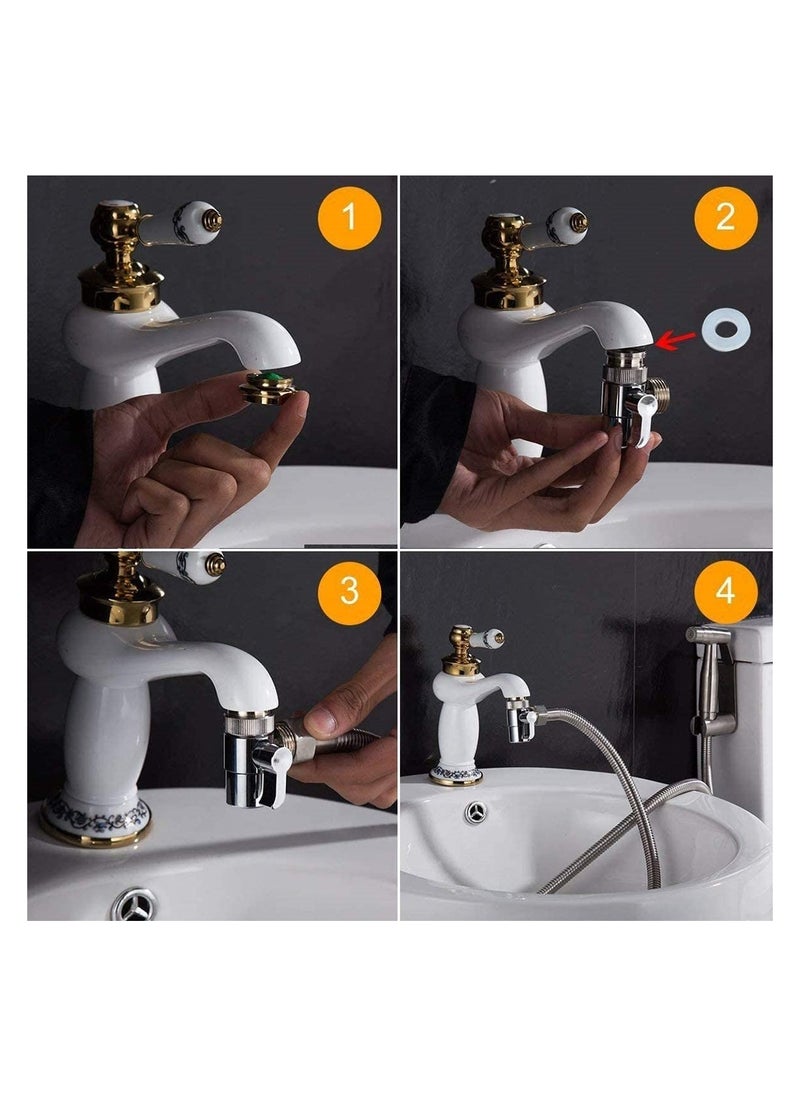 1

2

3

4