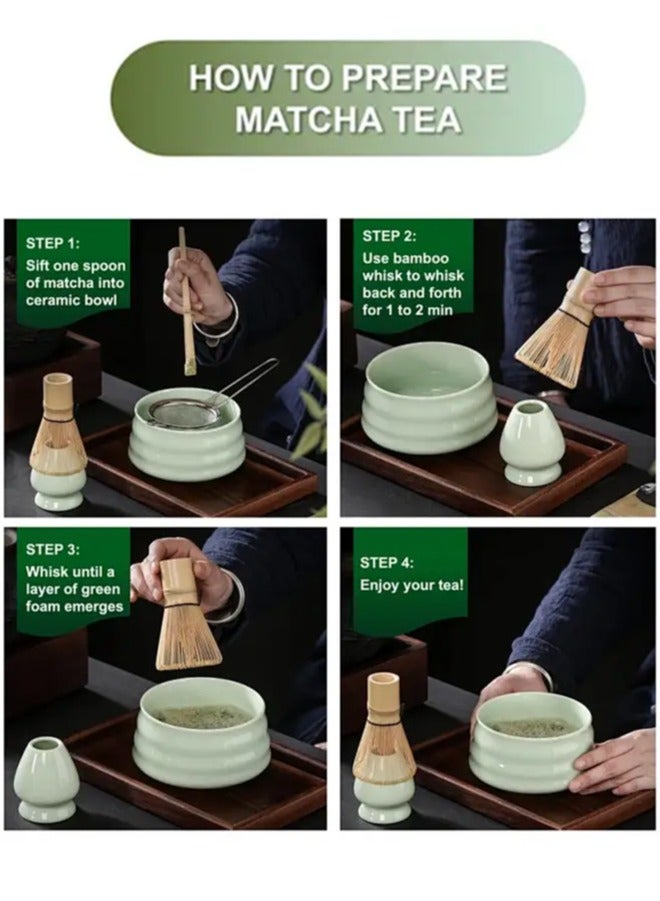 HOW TO PREPARE MATCHA TEA

STEP 1:
Sift one spoon of matcha into ceramic bowl

STEP 2:
Use bamboo whisk to whisk back and forth for 1 to 2 min

STEP 3:
Whisk until a layer of green foam emerges

STEP 4:
Enjoy your tea!