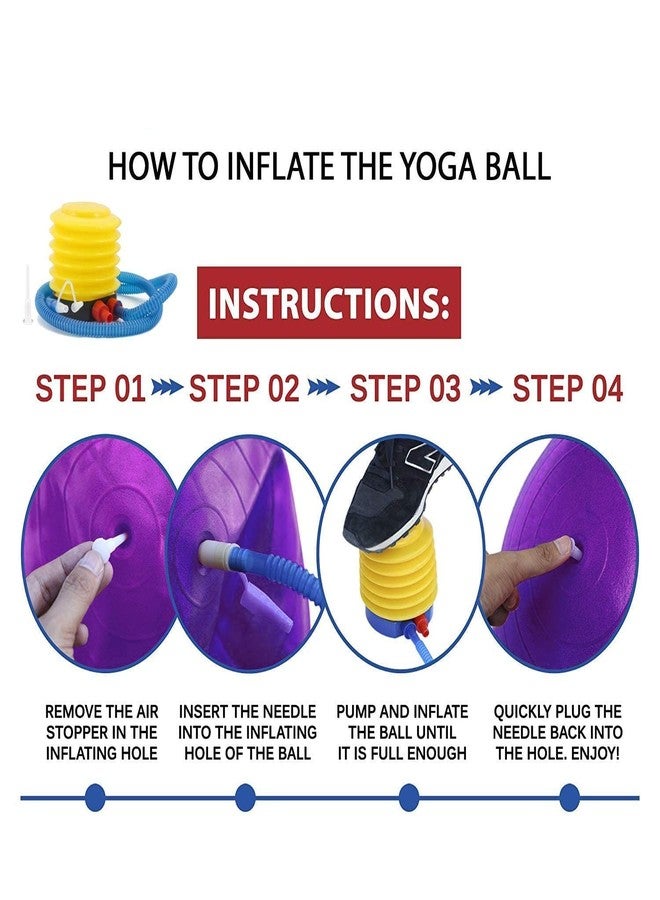 HOW TO INFLATE THE YOGA BALL

INSTRUCTIONS:

STEP 01 STEP 02 STEP 03 STEP 04

REMOVE THE AIR STOPPER IN THE INFLATING HOLE

INSERT THE NEEDLE INTO THE INFLATING HOLE OF THE BALL

PUMP AND INFLATE THE BALL UNTIL IT IS FULL ENOUGH

QUICKLY PLUG THE NEEDLE BACK INTO THE HOLE. ENJOY!