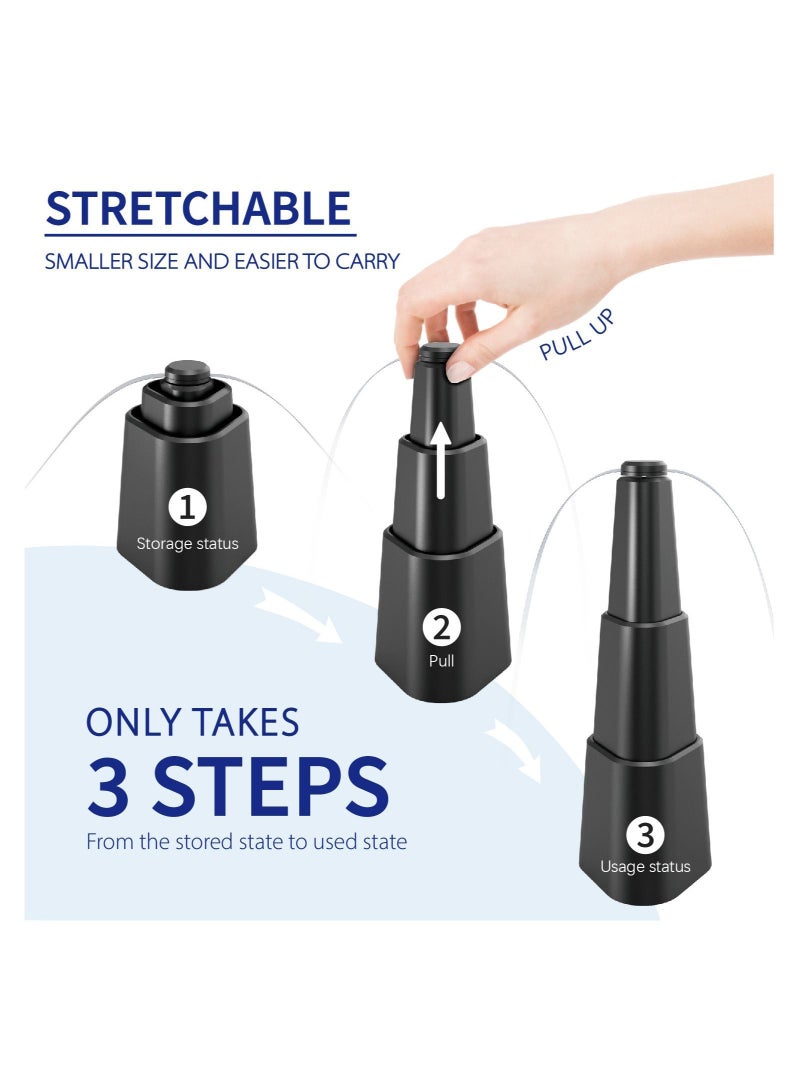 STRETCHABLE
SMALLER SIZE AND EASIER TO CARRY

PULL UP

1
Storage status

2
Pull

3
Usage status

ONLY TAKES
3 STEPS
From the stored state to used state