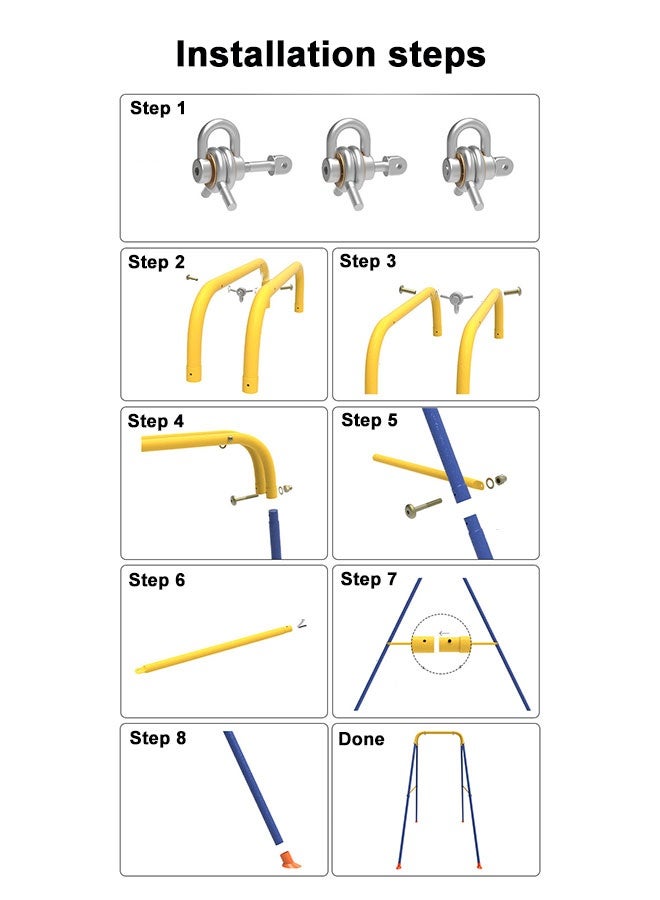 Installation steps

Step 1

Step 2

Step 3

Step 4

Step 5

Step 6

Step 7

Step 8

Done