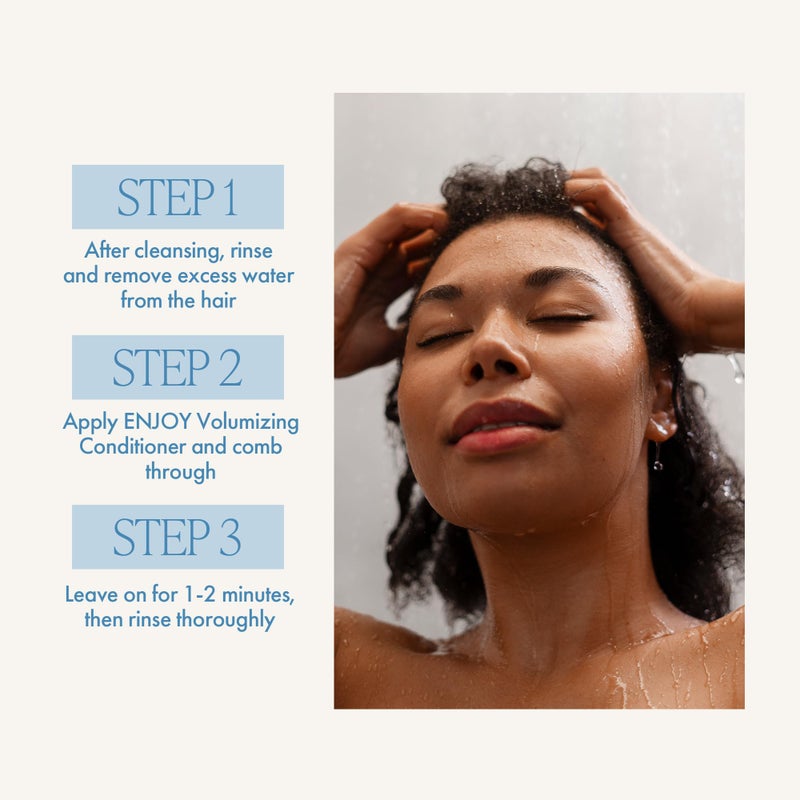 STEP 1

After cleansing, rinse and remove excess water from the hair

STEP 2

Apply ENJOY Volumizing Conditioner and comb through

STEP 3

Leave on for 1-2 minutes, then rinse thoroughly