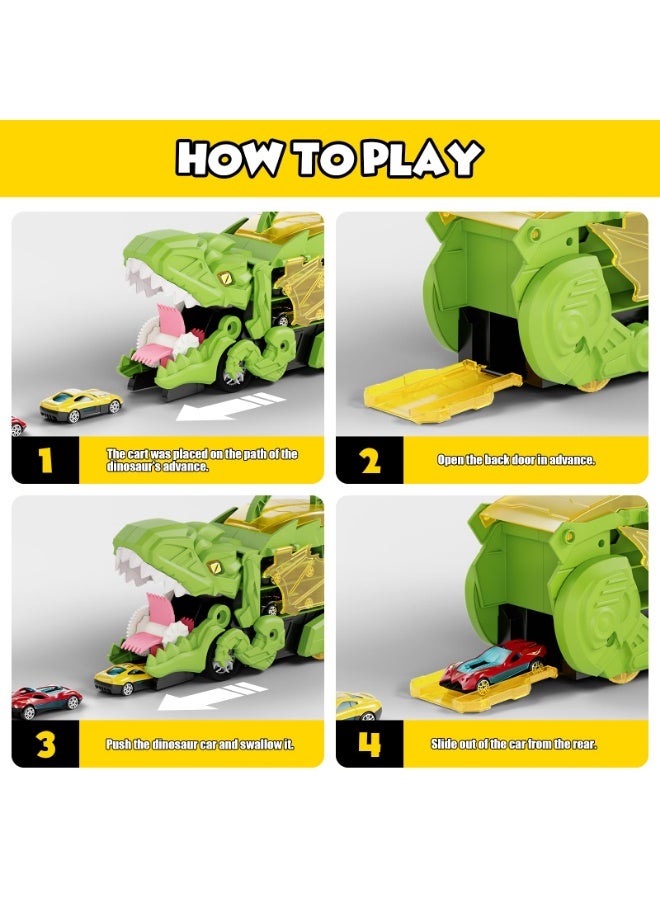 HOW TO PLAY

1
The cart was placed on the path of the dinosaur's advance.

2
Open the back door in advance.

3
Push the dinosaur car and swallow it.

4
Slide out of the car from the rear.