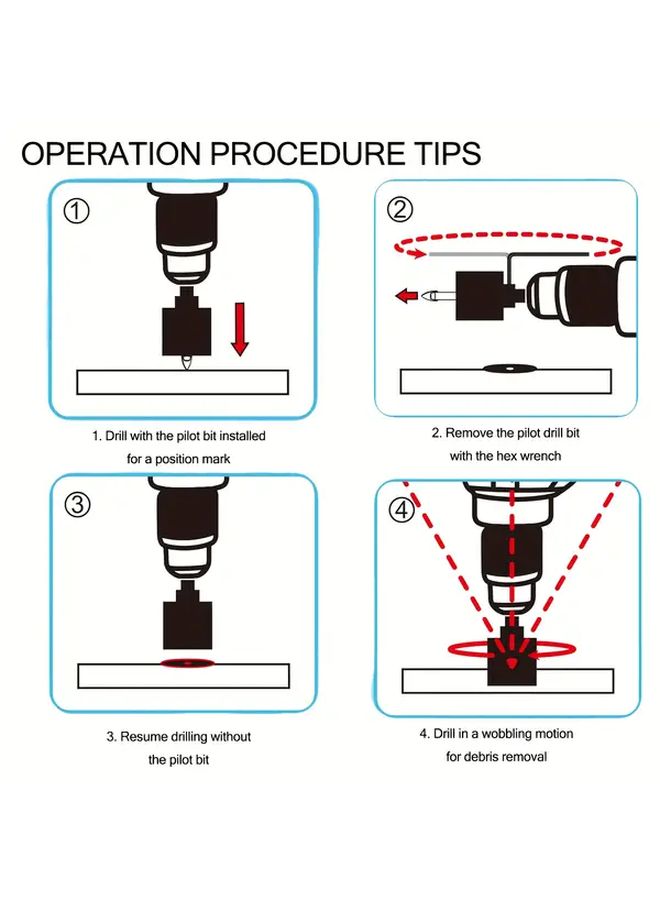 OPERATION PROCEDURE TIPS

①

1. Drill with the pilot bit installed for a position mark

②

2. Remove the pilot drill bit with the hex wrench

③

3. Resume drilling without the pilot bit

④

4. Drill in a wobbling motion for debris removal