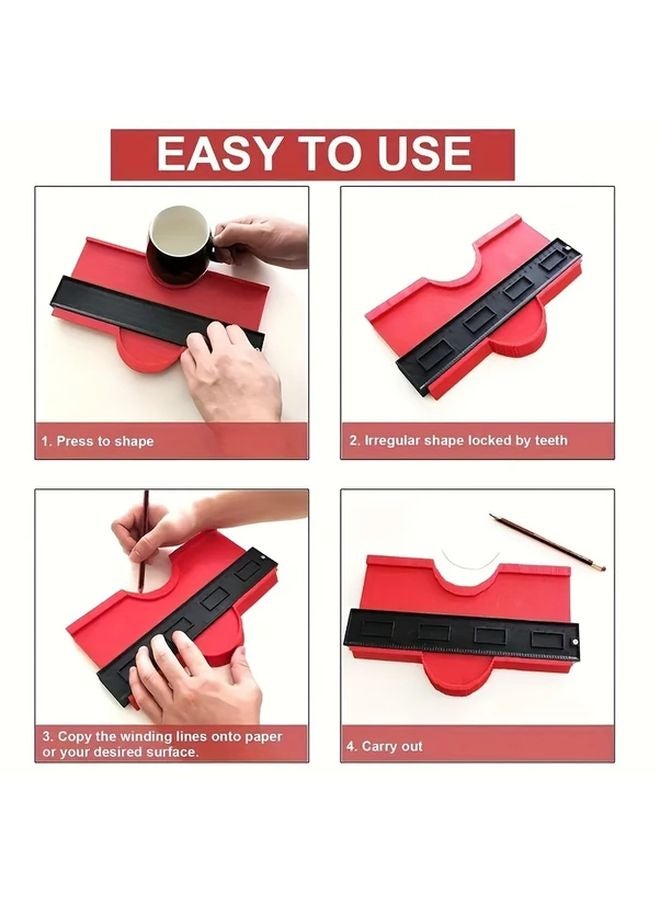 EASY TO USE

1. Press to shape

2. Irregular shape locked by teeth

3. Copy the winding lines onto paper or your desired surface.

4. Carry out