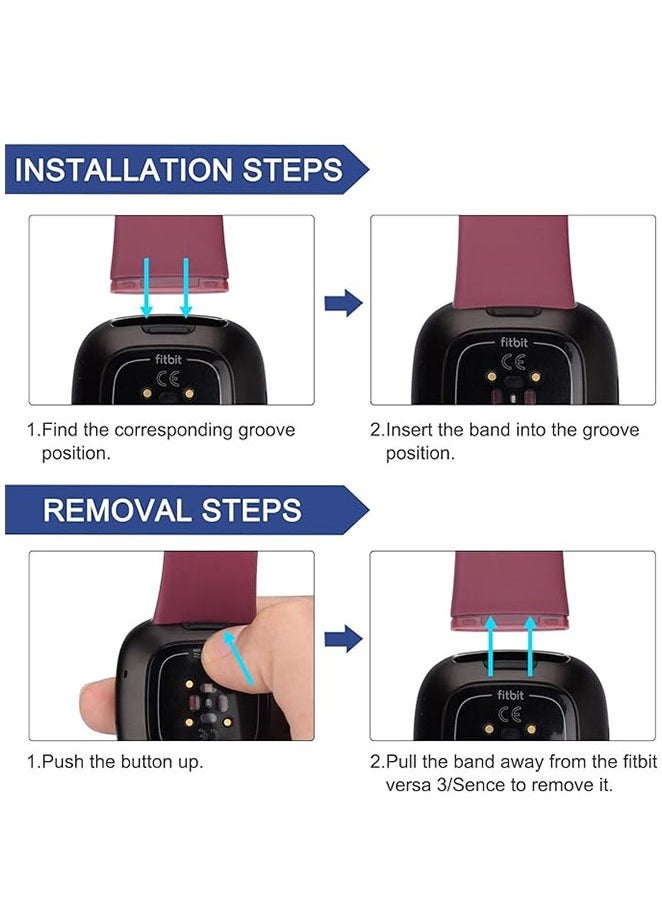 INSTALLATION STEPS

fitbit
CE

fitbit
CE

1.Find the corresponding groove position.

2.Insert the band into the groove position.

REMOVAL STEPS

fitbit
CE

1.Push the button up.

2.Pull the band away from the fitbit versa 3/Sence to remove it.