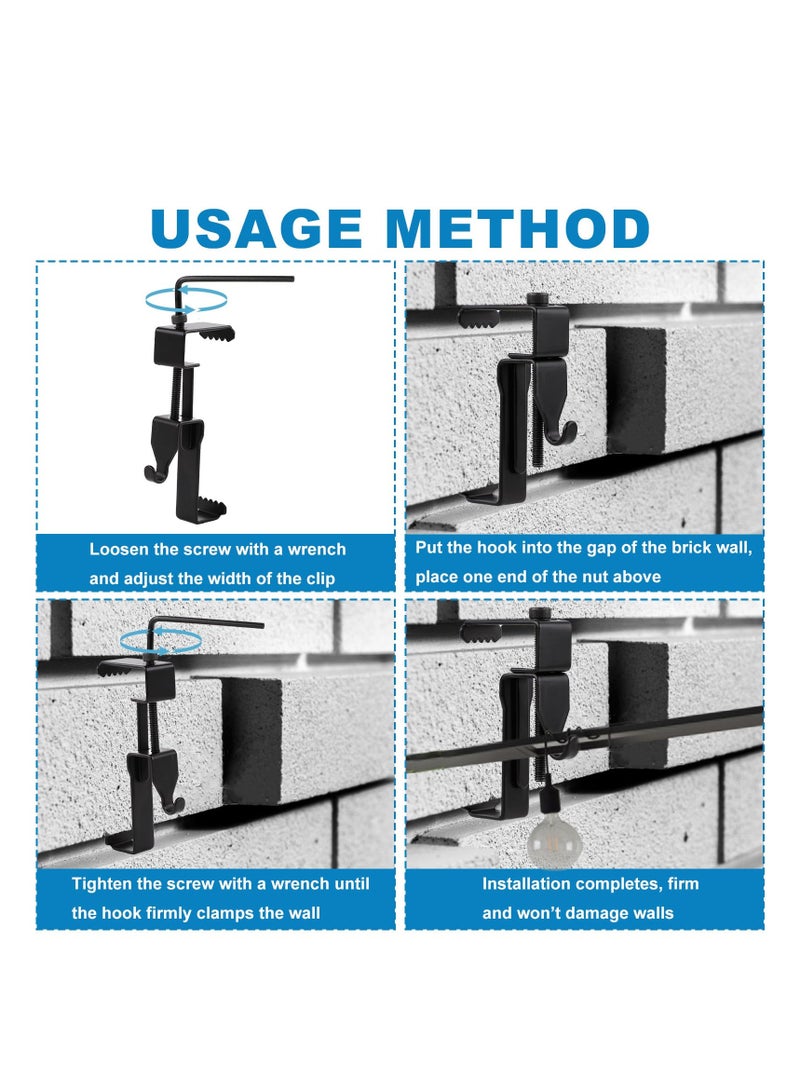 USAGE METHOD

Loosen the screw with a wrench and adjust the width of the clip

Put the hook into the gap of the brick wall, place one end of the nut above

Tighten the screw with a wrench until the hook firmly clamps the wall

Installation completes, firm and won't damage walls