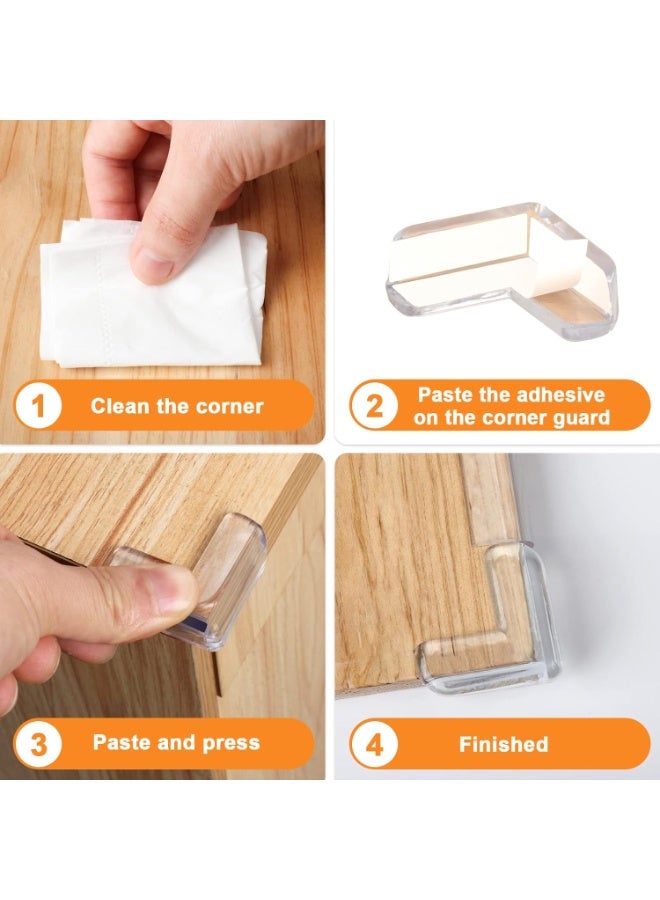 1 Clean the corner

2 Paste the adhesive on the corner guard

3 Paste and press

4 Finished