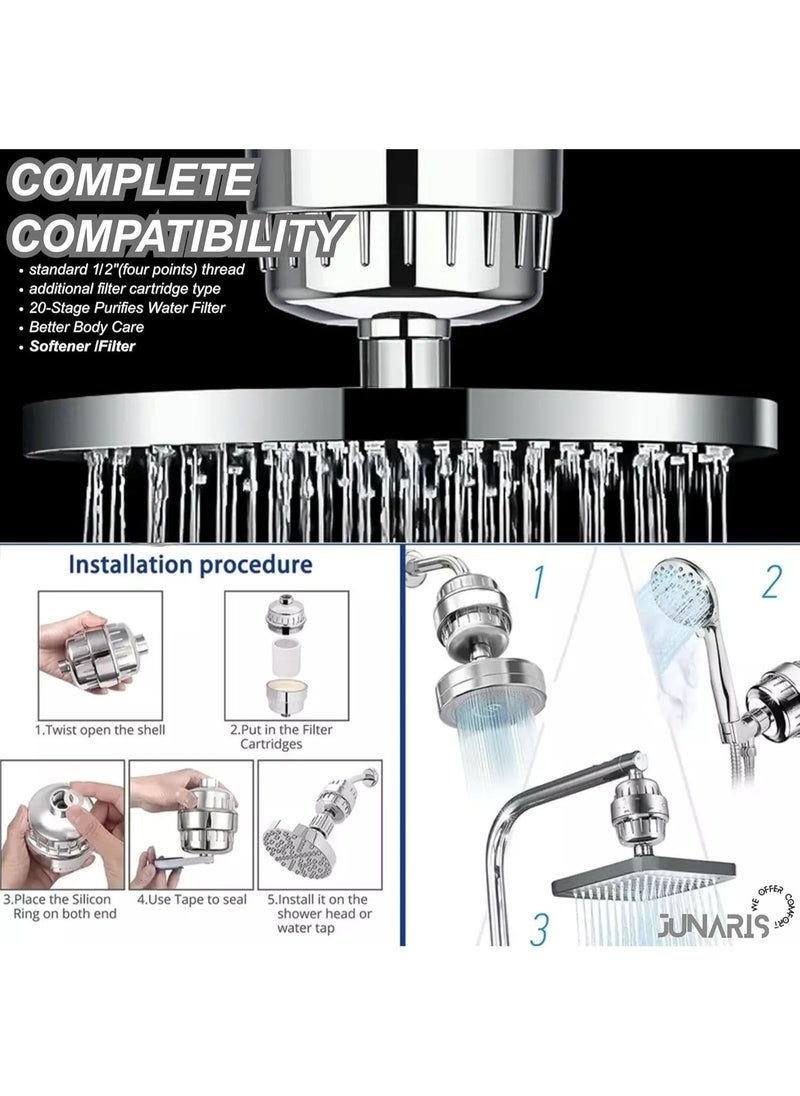 COMPLETE COMPATIBILITY

• standard 1/2"(four points) thread
• additional filter cartridge type
• 20-Stage Purifies Water Filter
• Better Body Care
• Softener /Filter

Installation procedure

1.Twist open the shell

2.Put in the Filter Cartridges

3.Place the Silicon Ring on both end

4.Use Tape to seal

5.Install it on the shower head or water tap

1

2

3

JUNARIS WE OFFER COMFORT