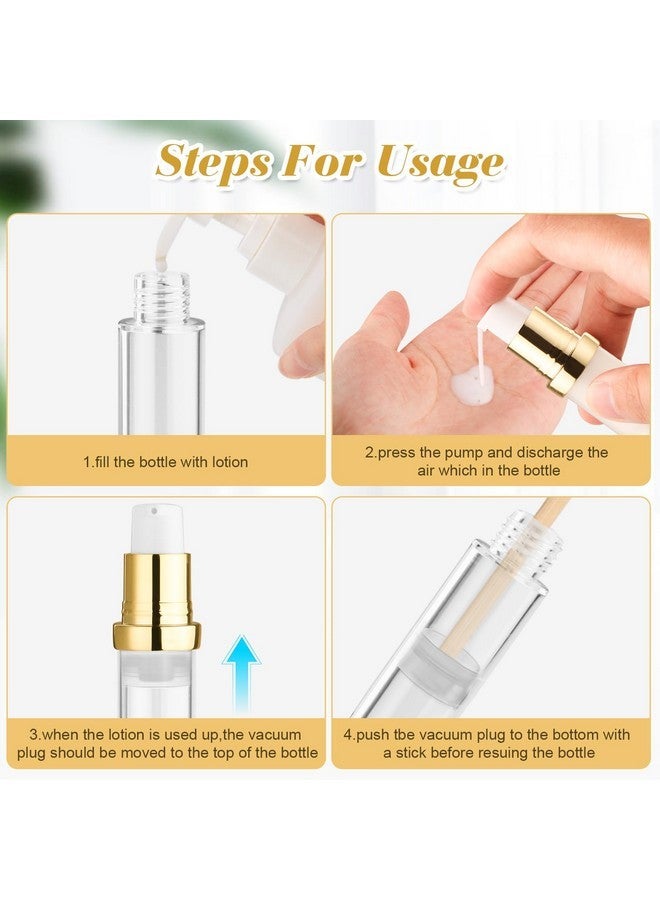 Steps For Usage

1.fill the bottle with lotion

2.press the pump and discharge the air which in the bottle

3.when the lotion is used up,the vacuum plug should be moved to the top of the bottle

4.push tbe vacuum plug to the bottom with a stick before resuing the bottle